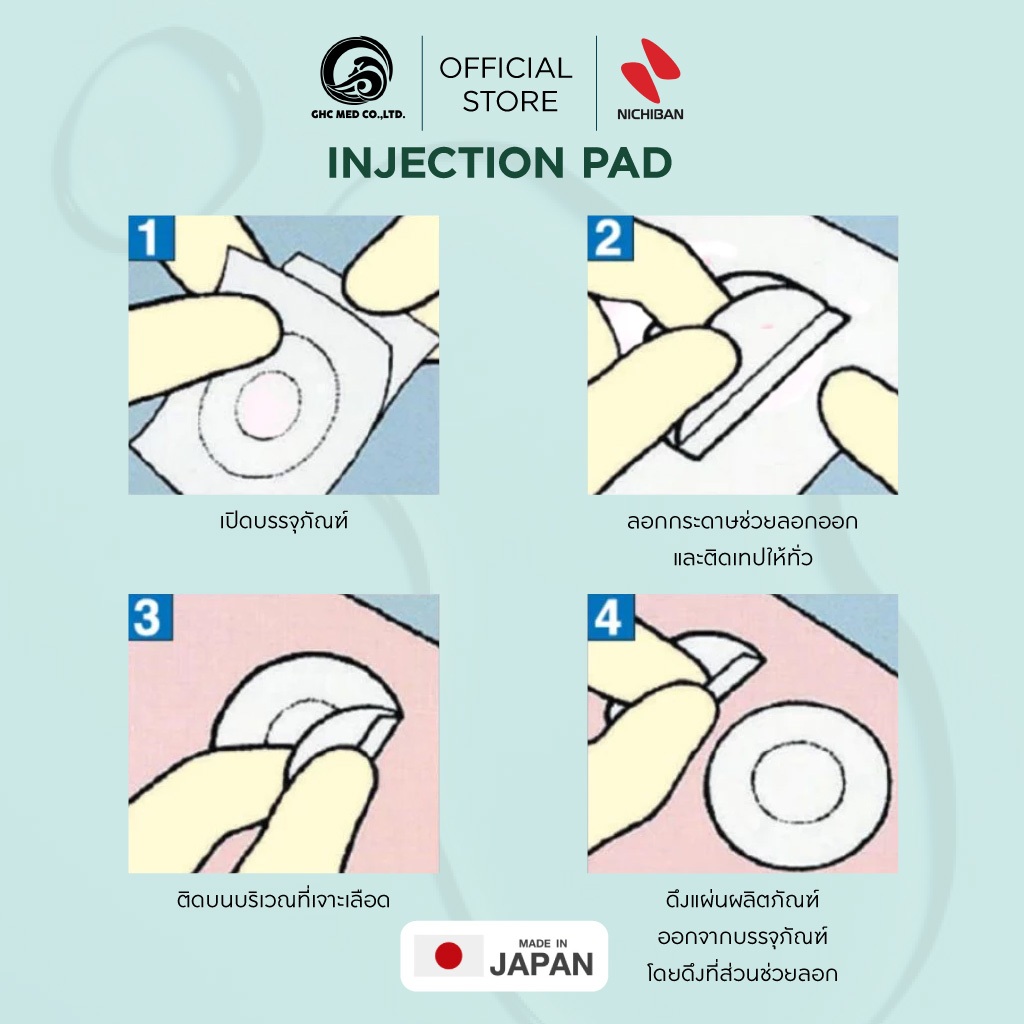 GHC MED CO.,LTD.

OFFICIAL STORE

NICHIBAN

INJECTION PAD

1

เปิดบรรจุภัณฑ์

2

ลอกกระดาษช่วยลอกออก และติดเทปให้ทั่ว

3

ติดบนบริเวณที่เจาะเลือด

4

ดึงแผ่นผลิตภัณฑ์ ออกจากบรรจุภัณฑ์ โดยดึงที่ส่วนช่วยลอก

MADE IN JAPAN