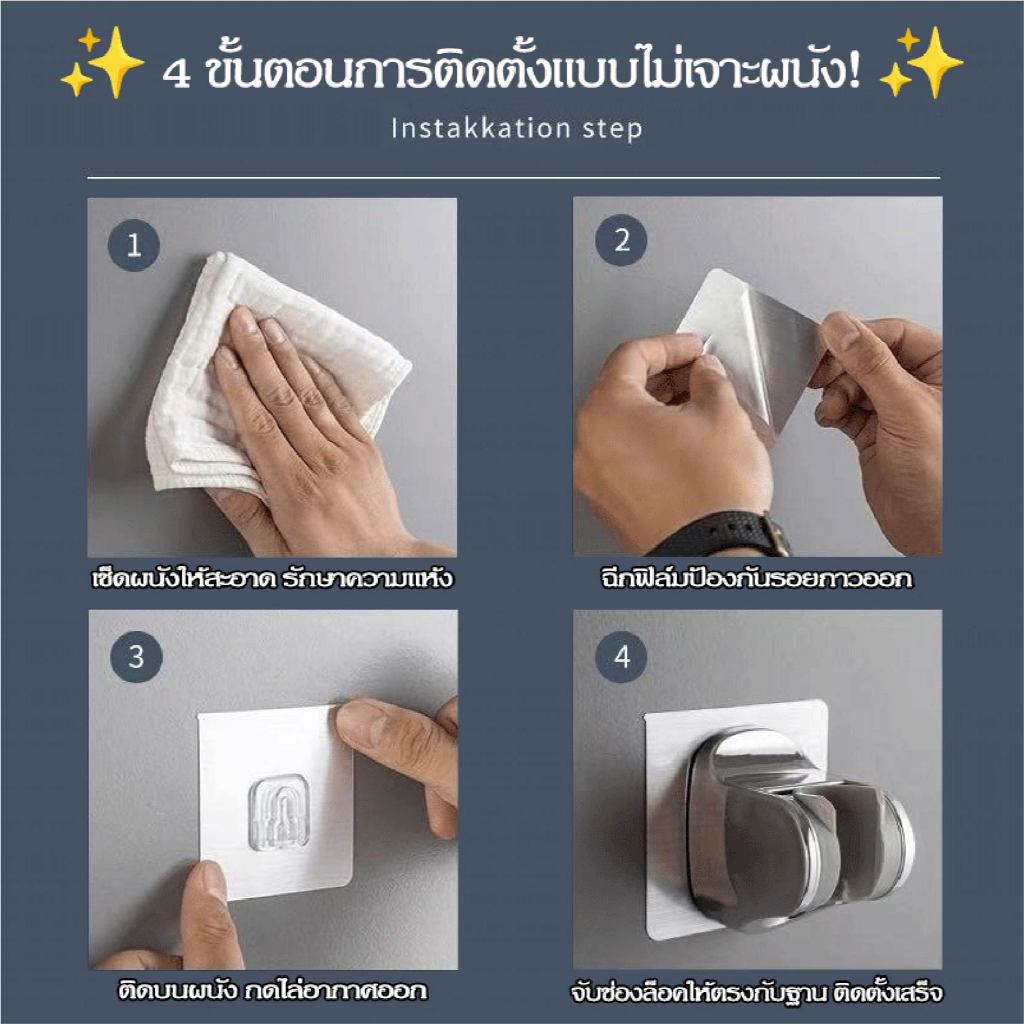 ✨ 4 ขั้นตอนการติดตั้งแบบไม่เจาะผนัง! ✨

Instakkation step

1

เช็ดผนังให้สะอาด รักษาความแห้ง

2

ฉีกฟิล์มป้องกันรอยกาวออก

3

ติดบนผนัง กดไล่อากาศออก

4

จับช่องล็อคให้ตรงกับฐาน ติดตั้งเสร็จ