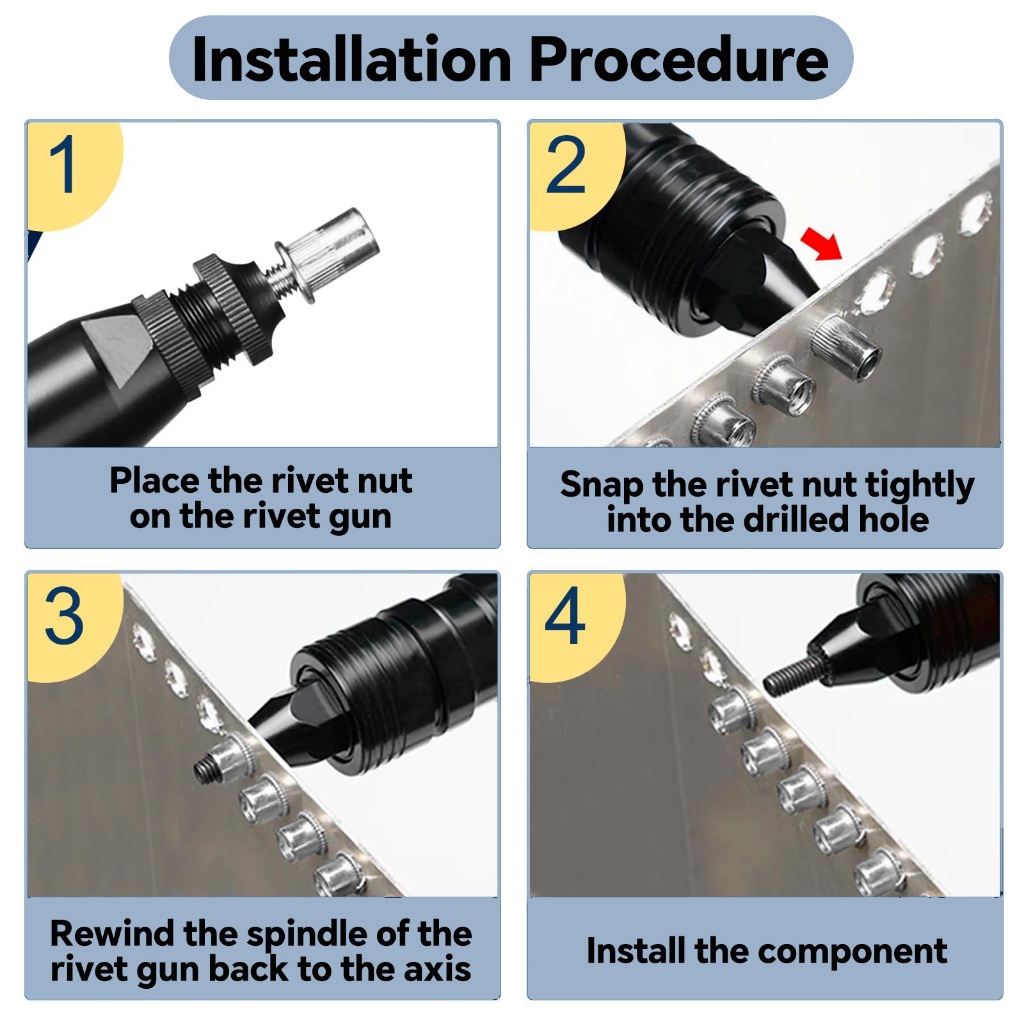 Installation Procedure

1

Place the rivet nut on the rivet gun

2

Snap the rivet nut tightly into the drilled hole

3

Rewind the spindle of the rivet gun back to the axis

4

Install the component