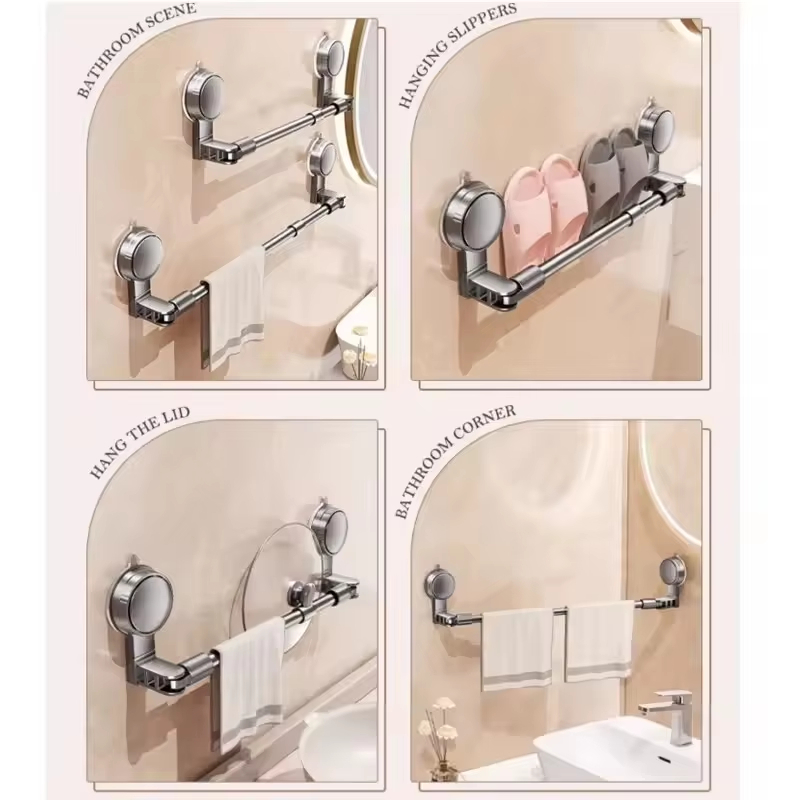 BATHROOM SCENE

HANGING SLIPPERS

HANG THE LID

BATHROOM CORNER