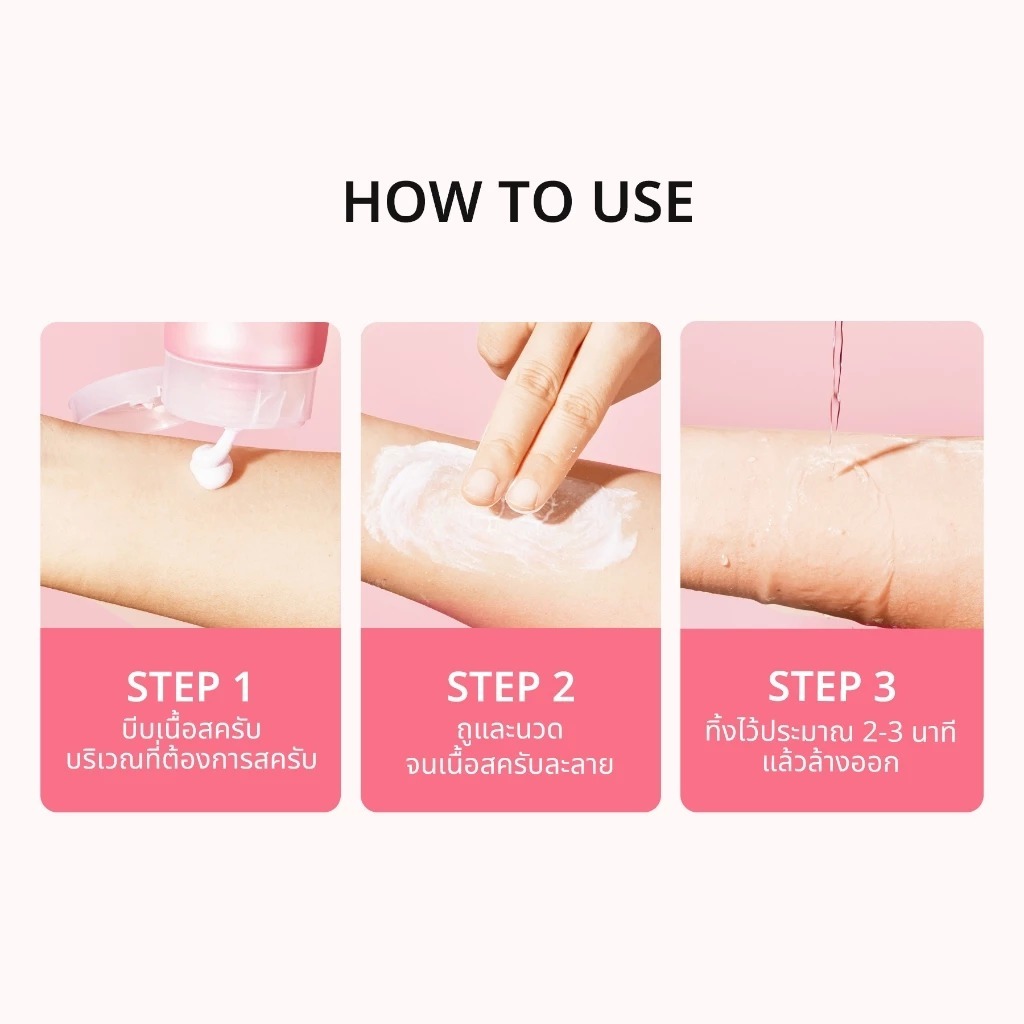 HOW TO USE

STEP 1
บีบเนื้อสครับ
บริเวณที่ต้องการสครับ

STEP 2
ถูและนวด
จนเนื้อสครับละลาย

STEP 3
ทิ้งไว้ประมาณ 2-3 นาที
แล้วล้างออก