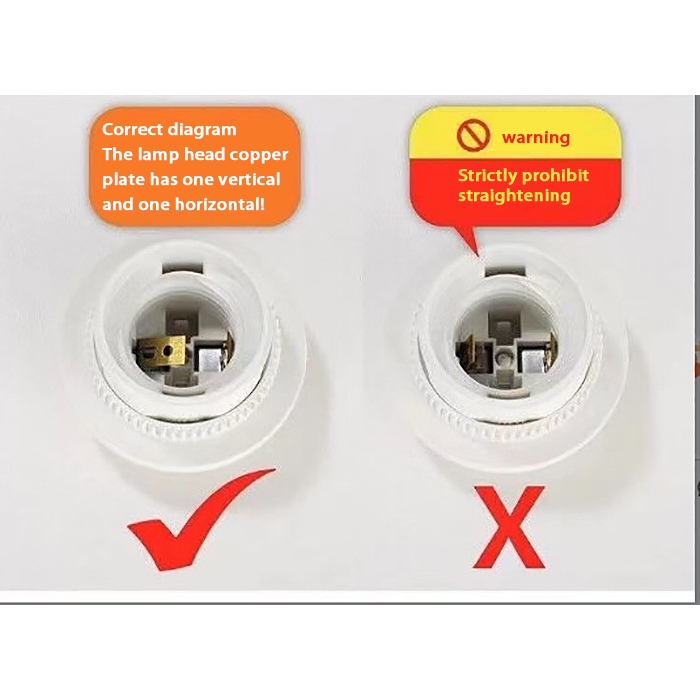 Correct diagram
The lamp head copper plate has one vertical and one horizontal!

warning
Strictly prohibit straightening

X