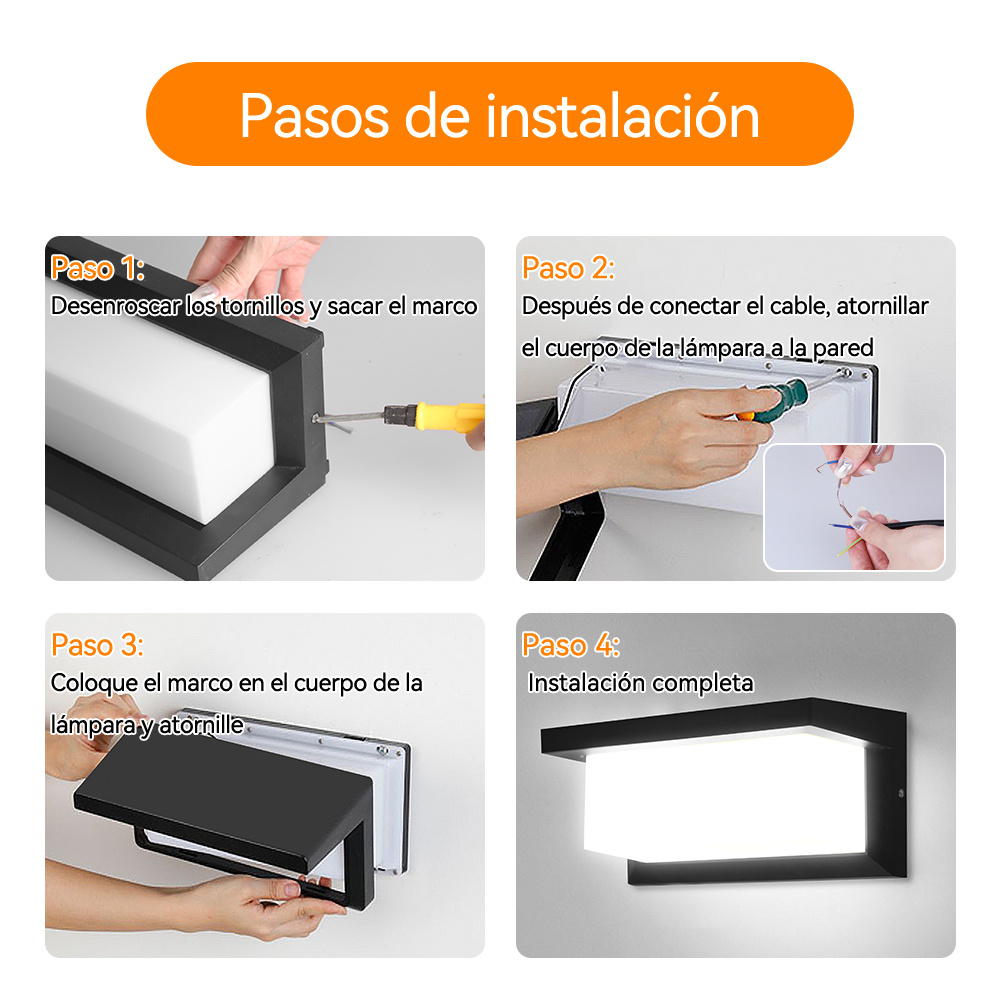 Pasos de instalación

Paso 1:
Desenroscar los tornillos y sacar el marco

Paso 2:
Después de conectar el cable, atornillar el cuerpo de la lámpara a la pared

Paso 3:
Coloque el marco en el cuerpo de la lámpara y atornille

Paso 4:
Instalación completa