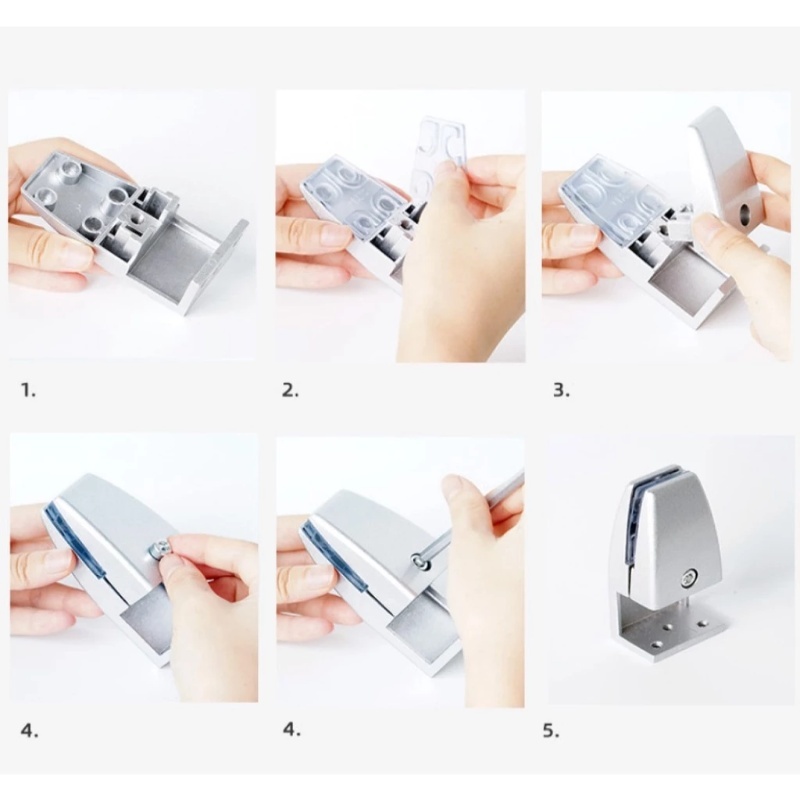 1.

2.

3.

4.

4.

5.