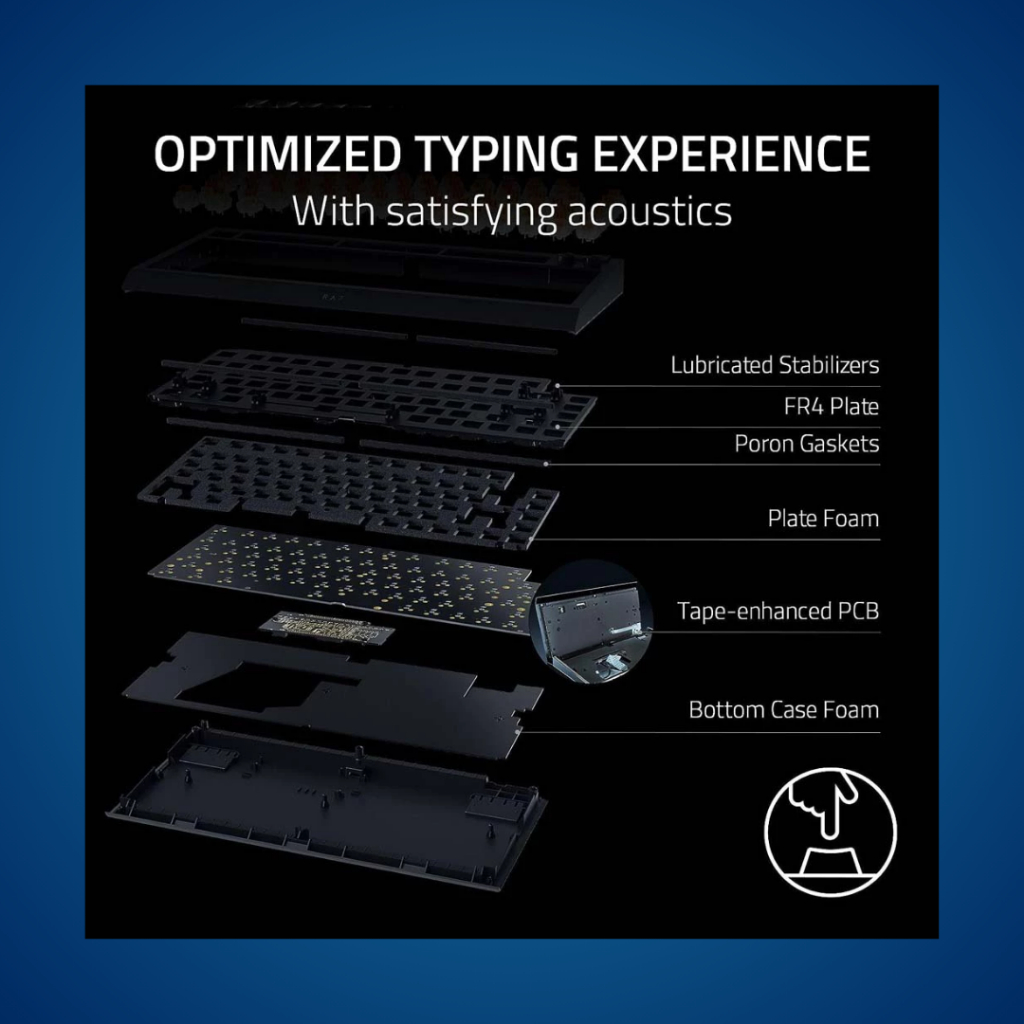 OPTIMIZED TYPING EXPERIENCE
With satisfying acoustics

Lubricated Stabilizers
FR4 Plate
Poron Gaskets
Plate Foam
Tape-enhanced PCB
Bottom Case Foam