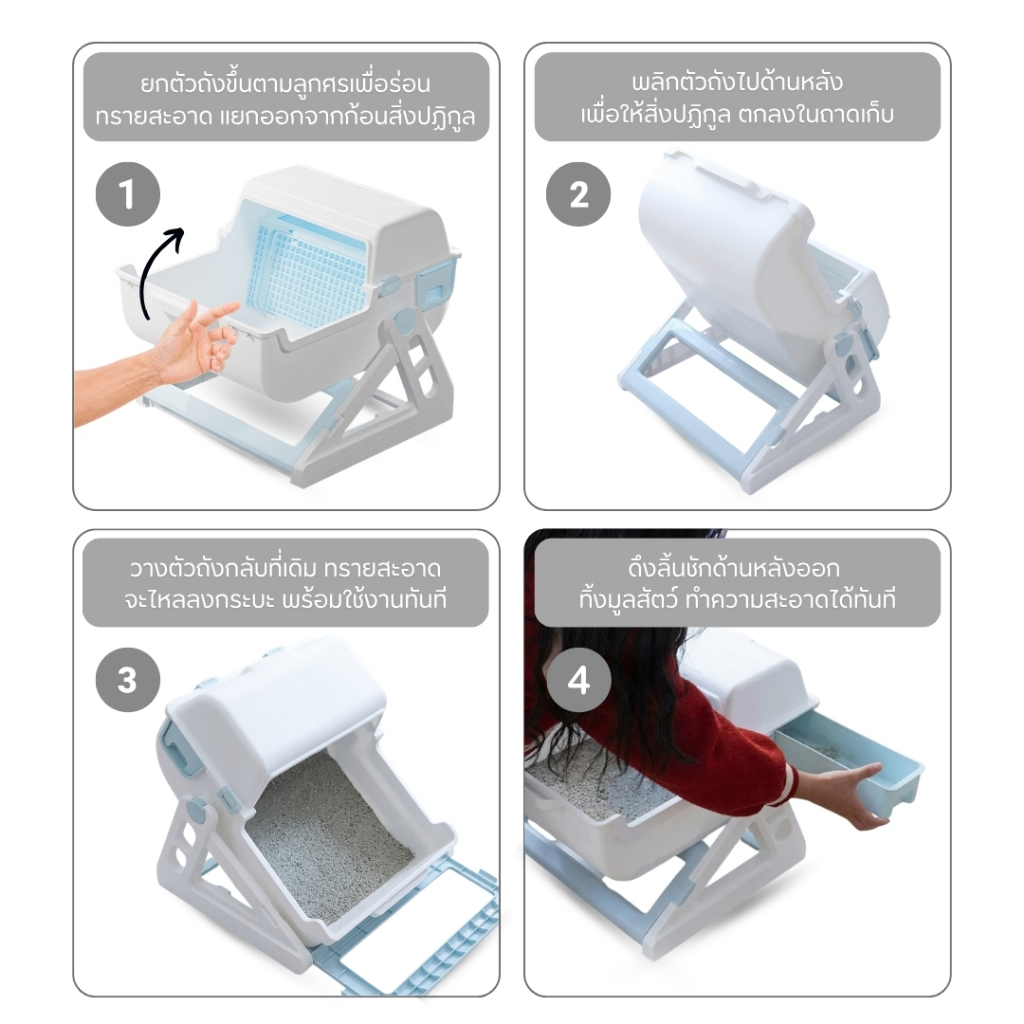 ยกตัวถังขึ้นตามลูกศรเพื่อร่อน ทรายสะอาด แยกออกจากก้อนสิ่งปฏิกูล

1

พลิกตัวถังไปด้านหลัง เพื่อให้สิ่งปฏิกูล ตกลงในถาดเก็บ

2

วางตัวถังกลับที่เดิม ทรายสะอาด จะไหลลงกระบะ พร้อมใช้งานทันที

3

ดึงลิ้นชักด้านหลังออก ทิ้งมูลสัตว์ ทำความสะอาดได้ทันที

4