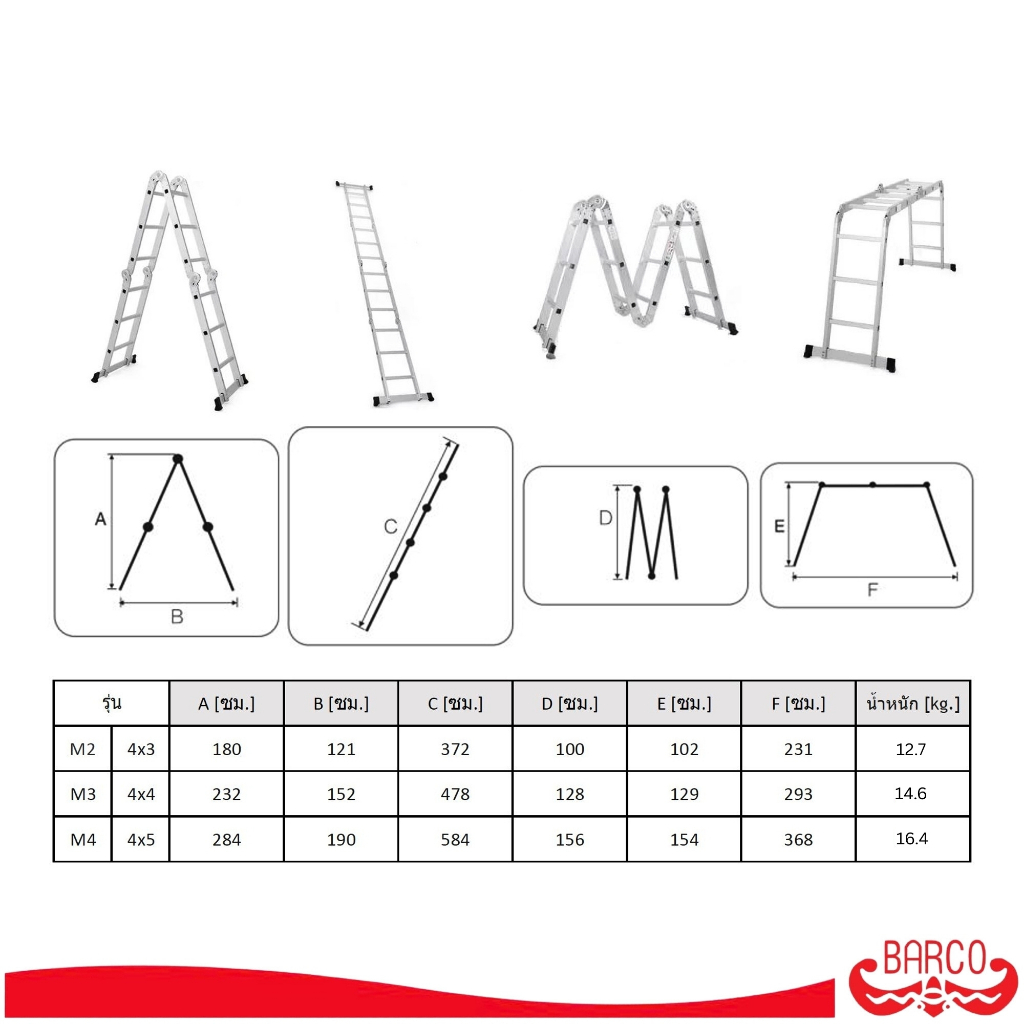 A

B

C

D

E

F

| รุ่น | | A [ซม.] | B [ซม.] | C [ซม.] | D [ซม.] | E [ซม.] | F [ซม.] | น้ำหนัก [kg.] |
|---|---|---|---|---|---|---|---|---|
| M2 | 4x3 | 180 | 121 | 372 | 100 | 102 | 231 | 12.7 |
| M3 | 4x4 | 232 | 152 | 478 | 128 | 129 | 293 | 14.6 |
| M4 | 4x5 | 284 | 190 | 584 | 156 | 154 | 368 | 16.4 |

BARCO