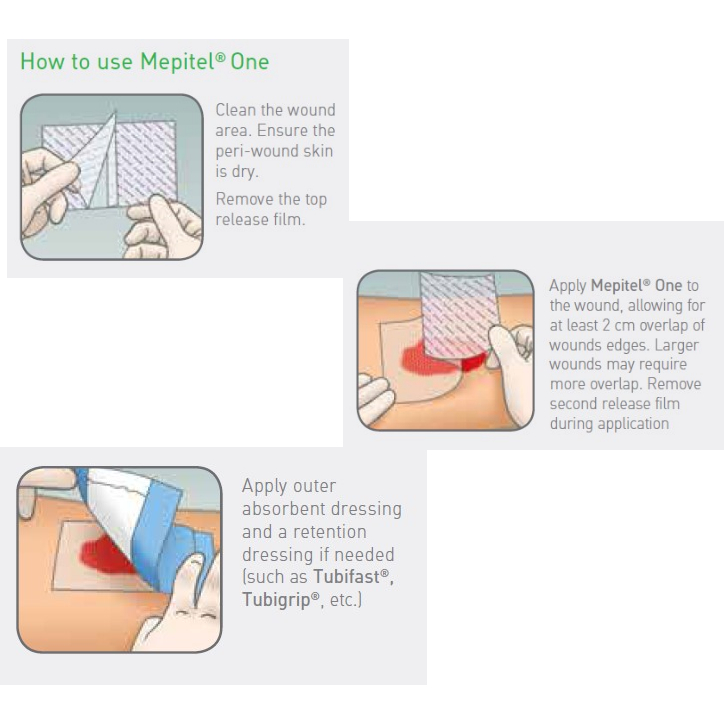 How to use Mepitel® One

Clean the wound area. Ensure the peri-wound skin is dry.

Remove the top release film.

Apply Mepitel® One to the wound, allowing for at least 2 cm overlap of wounds edges. Larger wounds may require more overlap. Remove second release film during application

Apply outer absorbent dressing and a retention dressing if needed (such as Tubifast®, Tubigrip®, etc.)