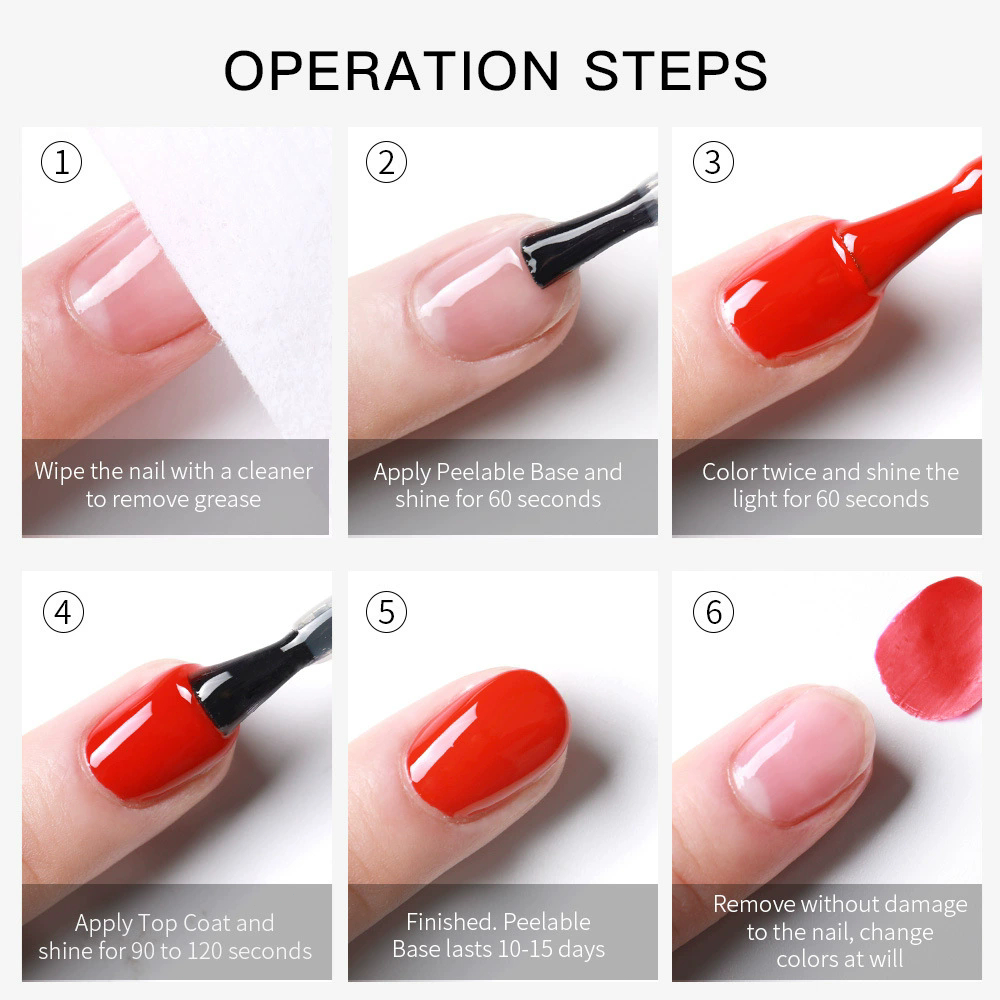 OPERATION STEPS

①
Wipe the nail with a cleaner to remove grease

②
Apply Peelable Base and shine for 60 seconds

③
Color twice and shine the light for 60 seconds

④
Apply Top Coat and shine for 90 to 120 seconds

⑤
Finished. Peelable Base lasts 10-15 days

⑥
Remove without damage to the nail, change colors at will