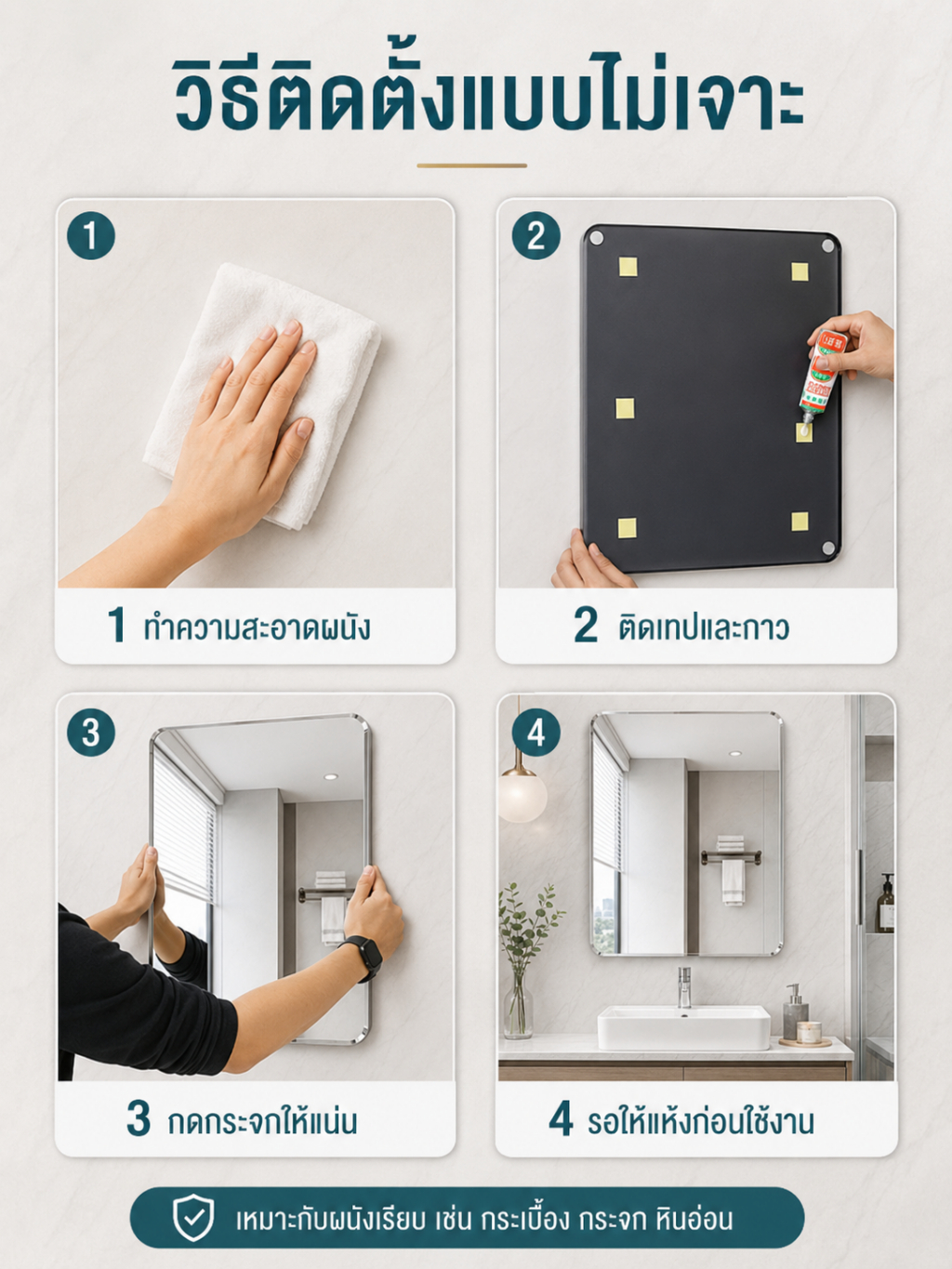 วิธีติดตั้งแบบไม่เจาะ

1

1 ทำความสะอาดผนัง

2

2 ติดเทปและกาว

3

3 กดกระจกให้แน่น

4

4 รอให้แห้งก่อนใช้งาน

เหมาะกับผนังเรียบ เช่น กระเบื้อง กระจก หินอ่อน