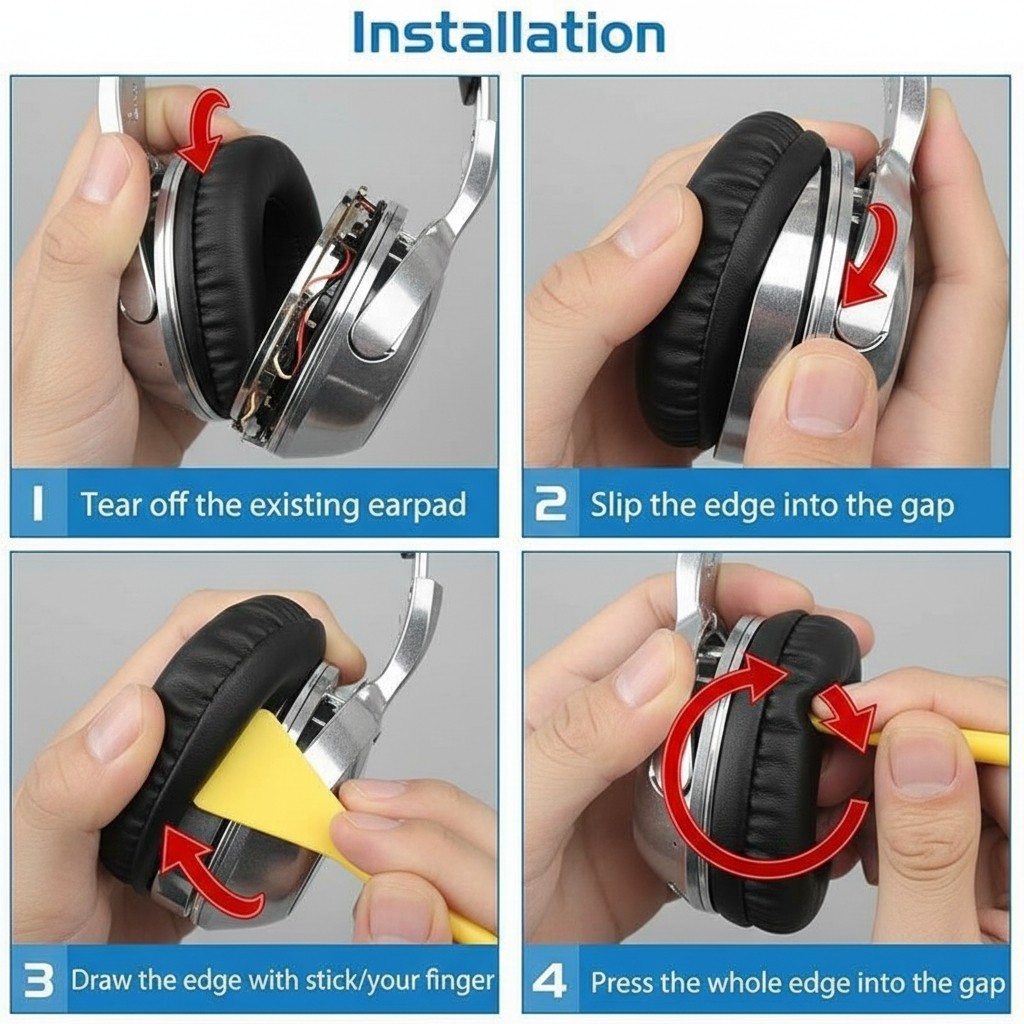 Installation

1 Tear off the existing earpad

2 Slip the edge into the gap

3 Draw the edge with stick/your finger

4 Press the whole edge into the gap