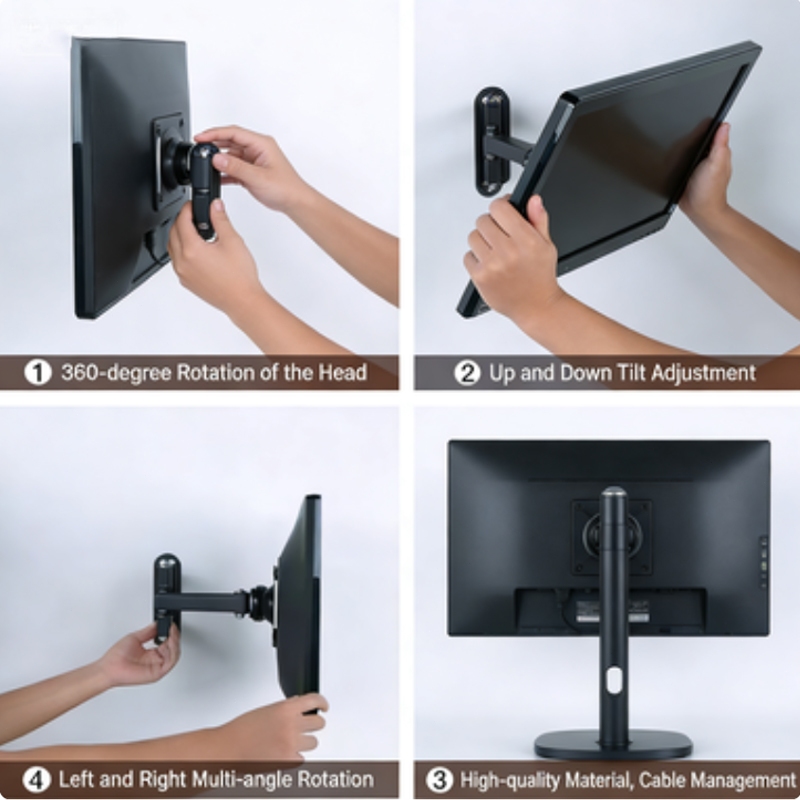 1 360-degree Rotation of the Head

2 Up and Down Tilt Adjustment

4 Left and Right Multi-angle Rotation

3 High-quality Material, Cable Management