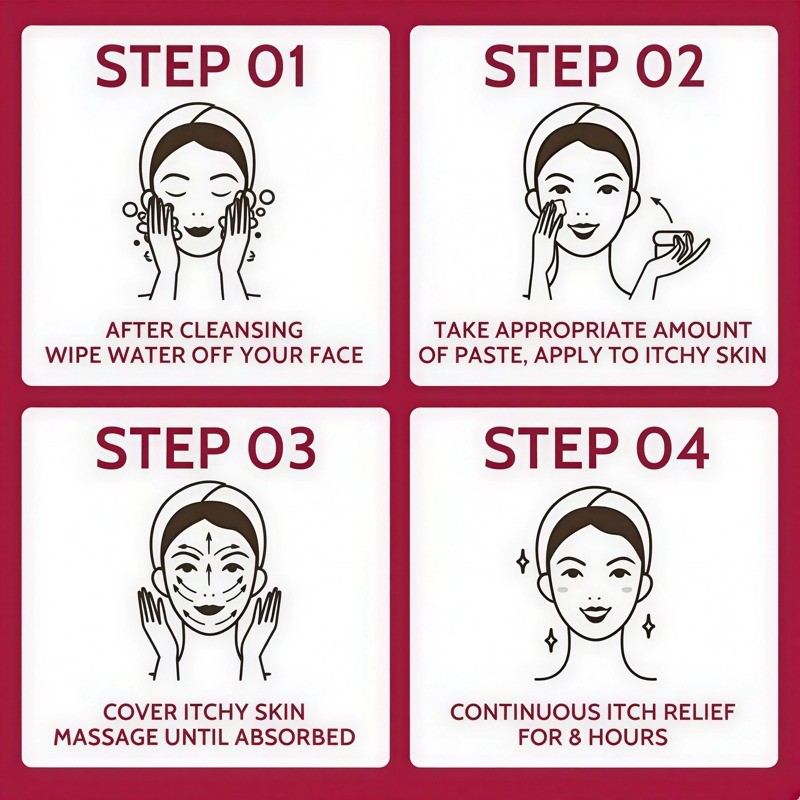 STEP 01

AFTER CLEANSING WIPE WATER OFF YOUR FACE

STEP 02

TAKE APPROPRIATE AMOUNT OF PASTE, APPLY TO ITCHY SKIN

STEP 03

COVER ITCHY SKIN MASSAGE UNTIL ABSORBED

STEP 04

CONTINUOUS ITCH RELIEF FOR 8 HOURS