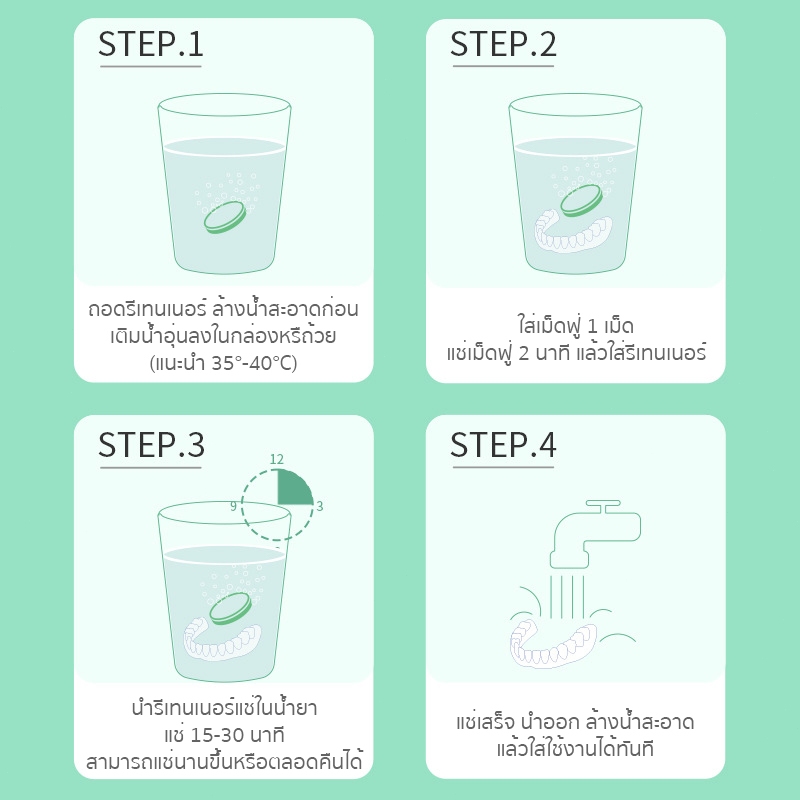 STEP.1

ถอดรีเทนเนอร์ ล้างน้ำสะอาดก่อน
เติมน้ำอุ่นลงในกล่องหรือถ้วย
(แนะนำ 35°-40°C)

STEP.2

ใส่เม็ดฟู่ 1 เม็ด
แช่เม็ดฟู่ 2 นาที แล้วใส่รีเทนเนอร์

STEP.3

12
9
3

นำรีเทนเนอร์แช่ในน้ำยา
แช่ 15-30 นาที
สามารถแช่นานขึ้นหรือตลอดคืนได้

STEP.4

แช่เสร็จ นำออก ล้างน้ำสะอาด
แล้วใส่ใช้งานได้ทันที