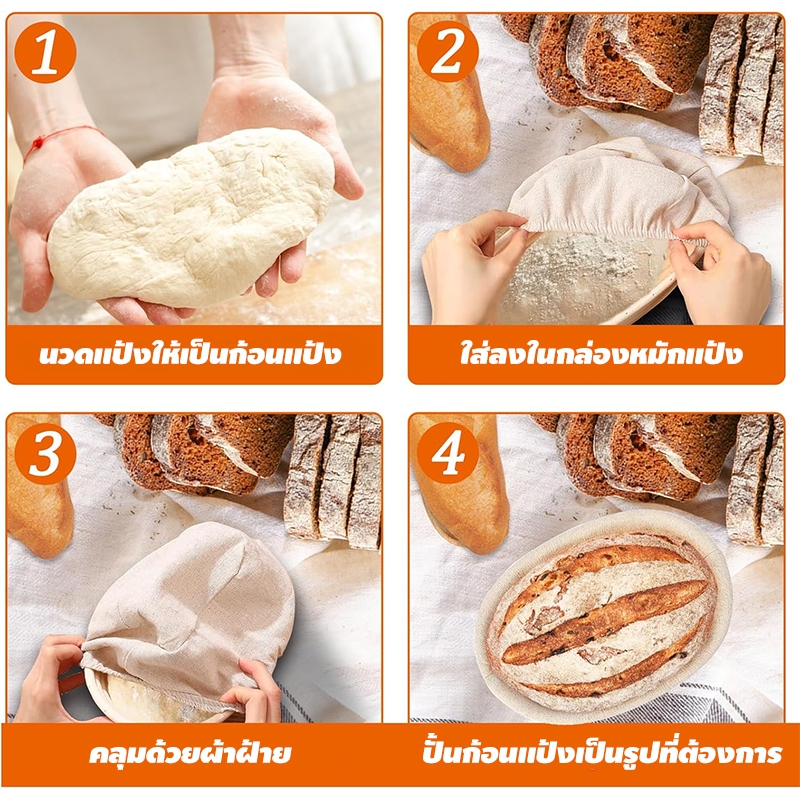 1

นวดแป้งให้เป็นก้อนแป้ง

2

ใส่ลงในกล่องหมักแป้ง

3

คลุมด้วยผ้าฝ้าย

4

ปั้นก้อนแป้งเป็นรูปที่ต้องการ