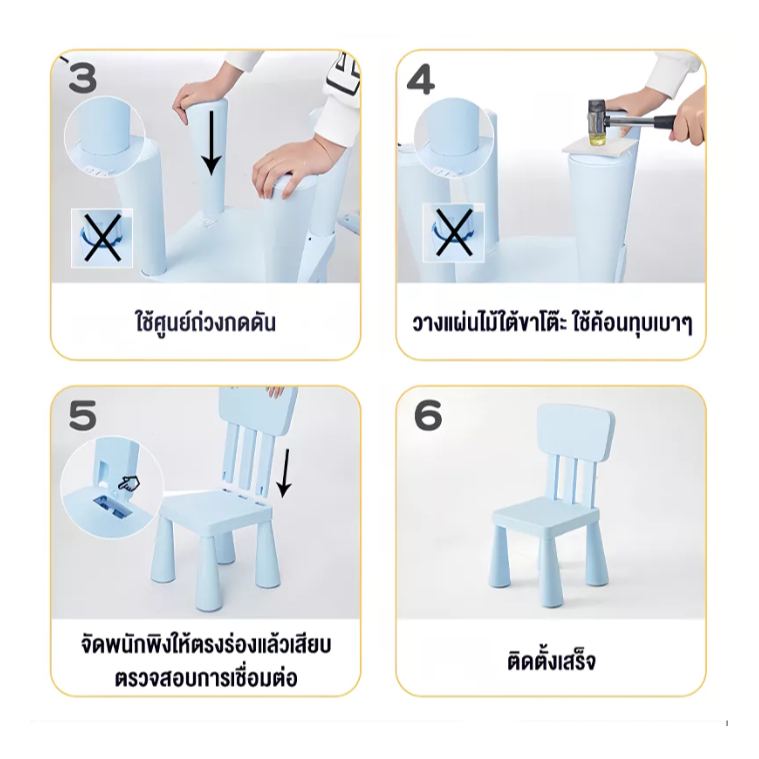 3

ใช้ศูนย์ถ่วงกดดัน

4

วางแผ่นไม้ใต้ขาโต๊ะ ใช้ค้อนทุบเบาๆ

5

จัดพนักพิงให้ตรงร่องแล้วเสียบ
ตรวจสอบการเชื่อมต่อ

6

ติดตั้งเสร็จ