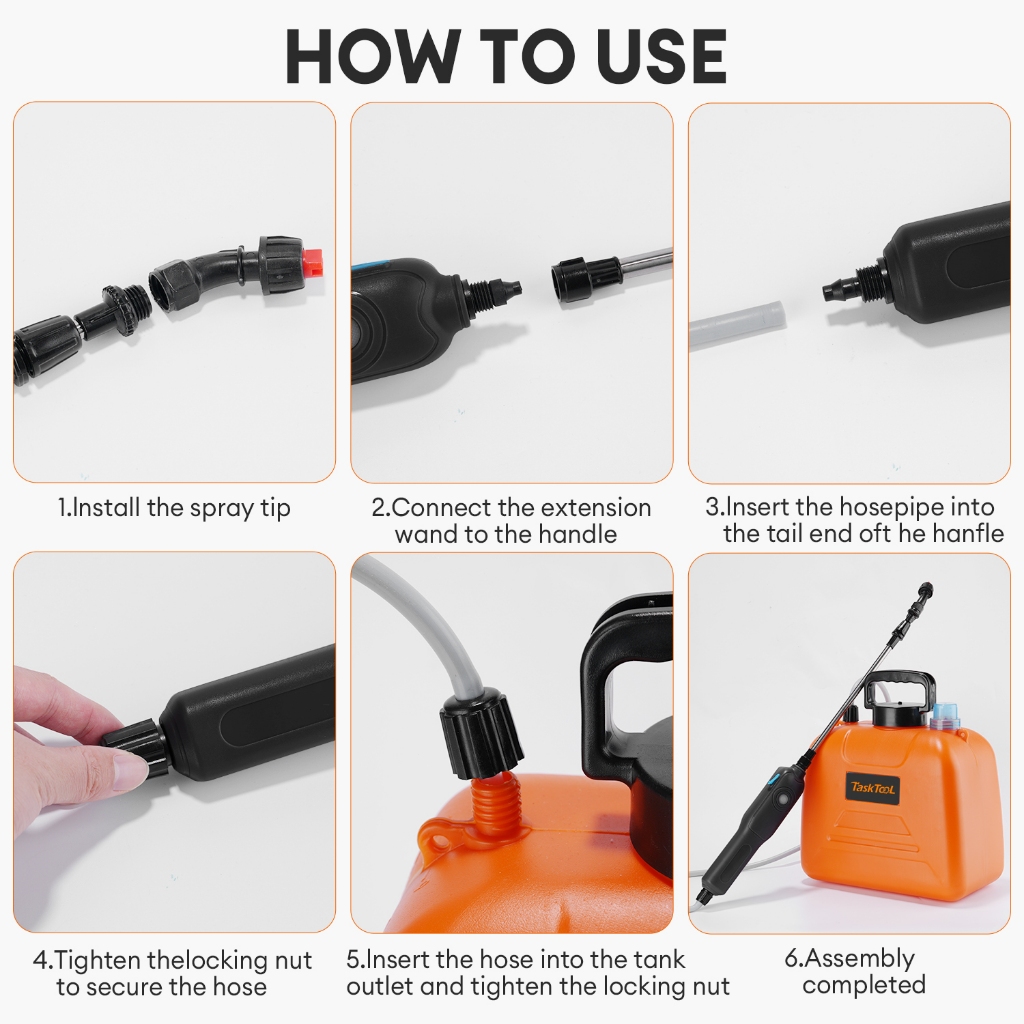 HOW TO USE

1.Install the spray tip

2.Connect the extension wand to the handle

3.Insert the hosepipe into the tail end oft he hanfle

4.Tighten thelocking nut to secure the hose

5.Insert the hose into the tank outlet and tighten the locking nut

TaskTool

6.Assembly completed