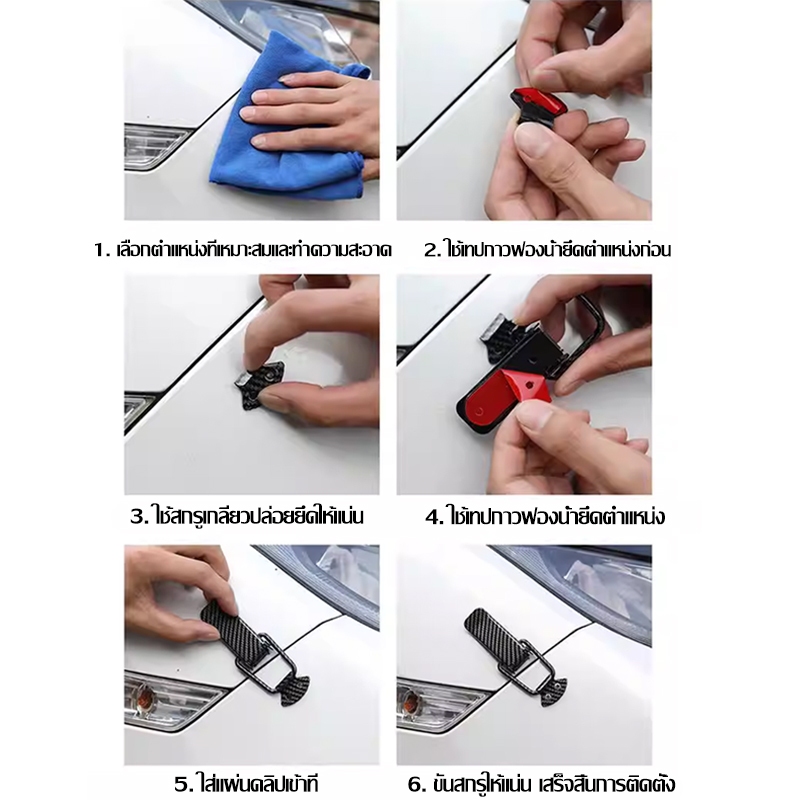 1. เลือกตำแหน่งที่เหมาะสมและทำความสะอาด

2. ใช้เทปกาวฟองน้ำยึดตำแหน่งก่อน

3. ใช้สกรูเกลียวปล่อยยึดให้แน่น

4. ใช้เทปกาวฟองน้ำยึดตำแหน่ง

5. ใส่แผ่นคลิปเข้าที่

6. ขันสกรูให้แน่น เสร็จสิ้นการติดตั้ง