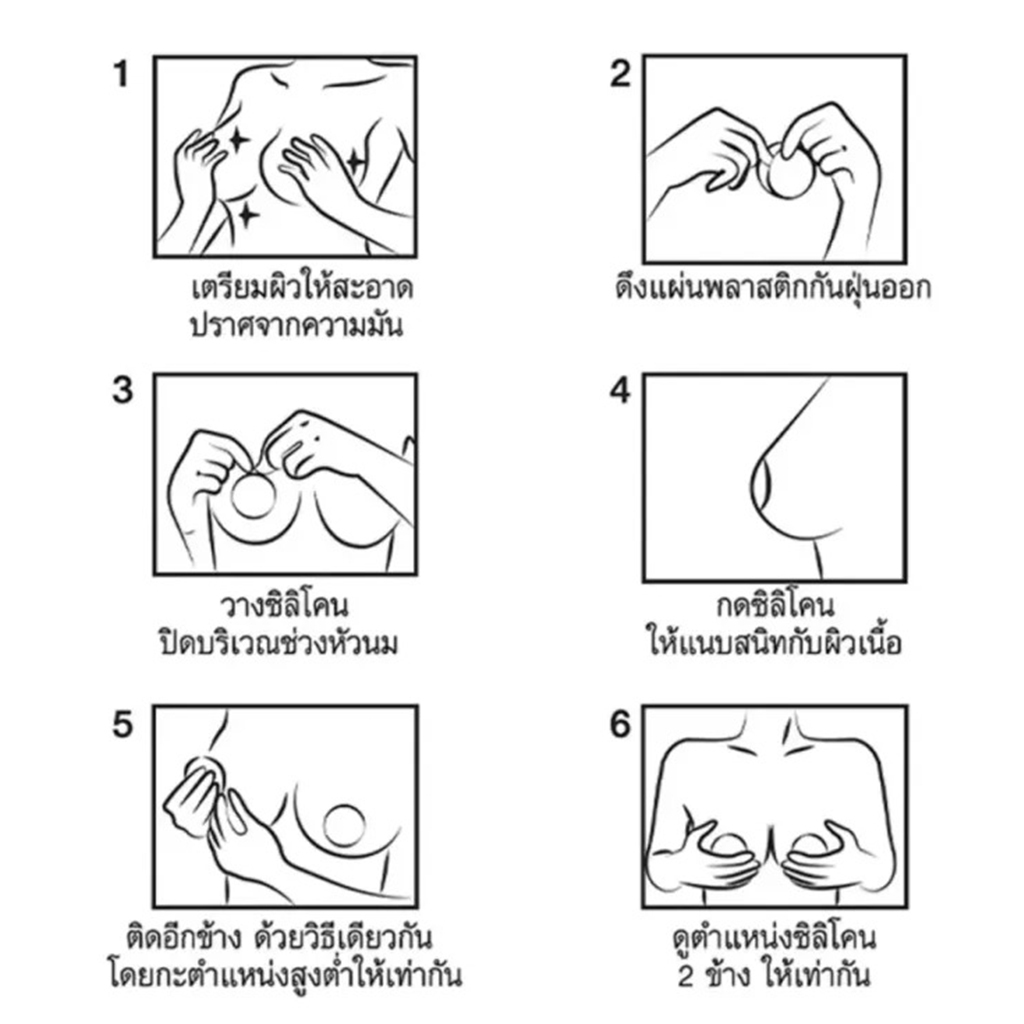 1

เตรียมผิวให้สะอาด
ปราศจากความมัน

2

ดึงแผ่นพลาสติกกันฝุ่นออก

3

วางซิลิโคน
ปิดบริเวณช่วงหัวนม

4

กดซิลิโคน
ให้แนบสนิทกับผิวเนื้อ

5

ติดอีกข้าง ด้วยวิธีเดียวกัน
โดยกะตำแหน่งสูงต่ำให้เท่ากัน

6

ดูตำแหน่งซิลิโคน
2 ข้าง ให้เท่ากัน