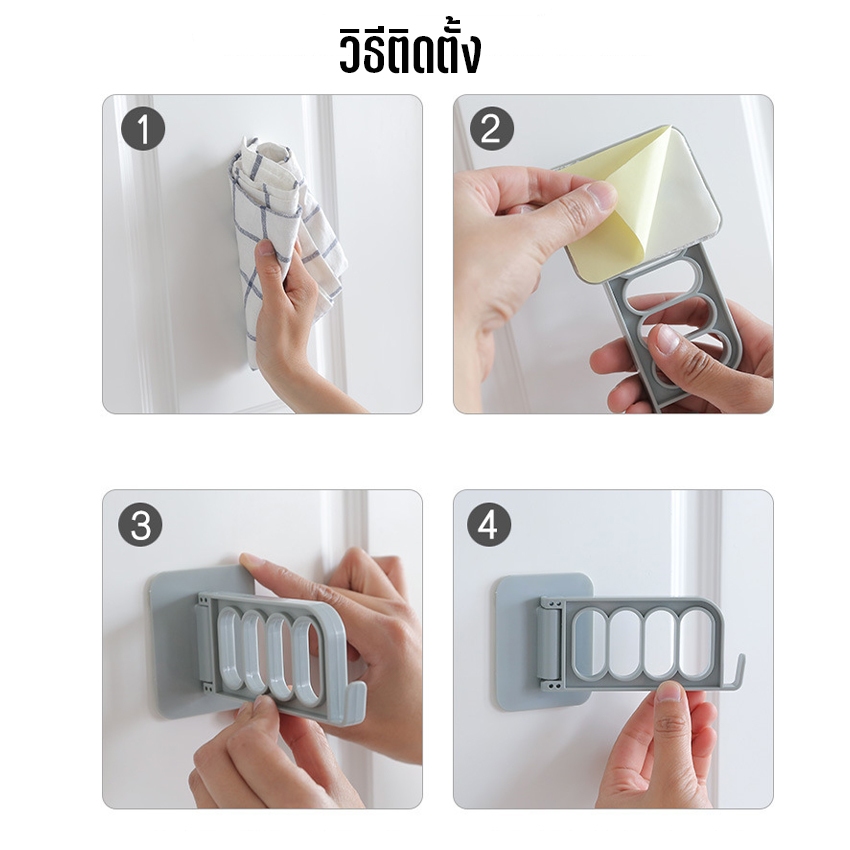 วิธีติดตั้ง

1

2

3

4