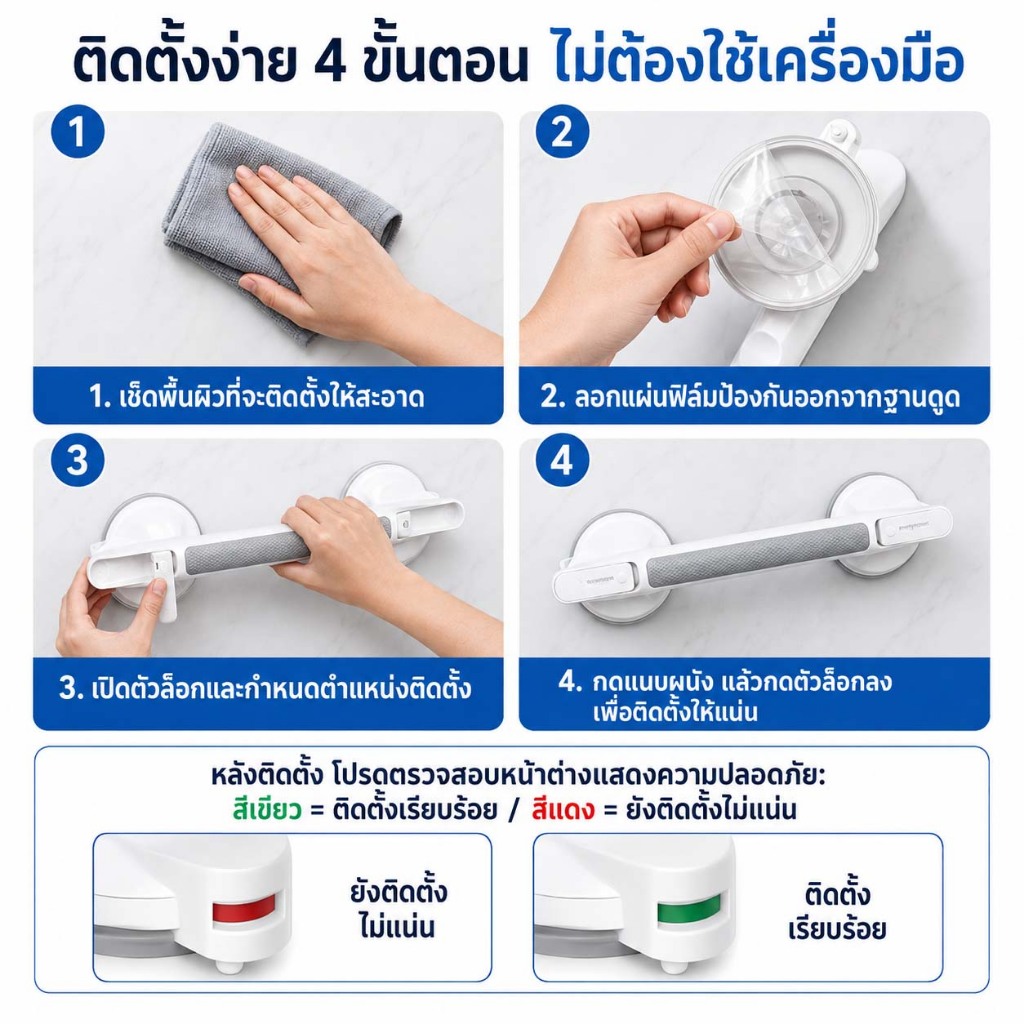 ติดตั้งง่าย 4 ขั้นตอน ไม่ต้องใช้เครื่องมือ

1

1. เช็ดพื้นผิวที่จะติดตั้งให้สะอาด

2

2. ลอกแผ่นฟิล์มป้องกันออกจากฐานดูด

3

3. เปิดตัวล็อกและกำหนดตำแหน่งติดตั้ง

4

4. กดแนบผนัง แล้วกดตัวล็อกลง เพื่อติดตั้งให้แน่น

หลังติดตั้ง โปรดตรวจสอบหน้าต่างแสดงความปลอดภัย:
สีเขียว = ติดตั้งเรียบร้อย / สีแดง = ยังติดตั้งไม่แน่น

ยังติดตั้ง ไม่แน่น

ติดตั้ง เรียบร้อย