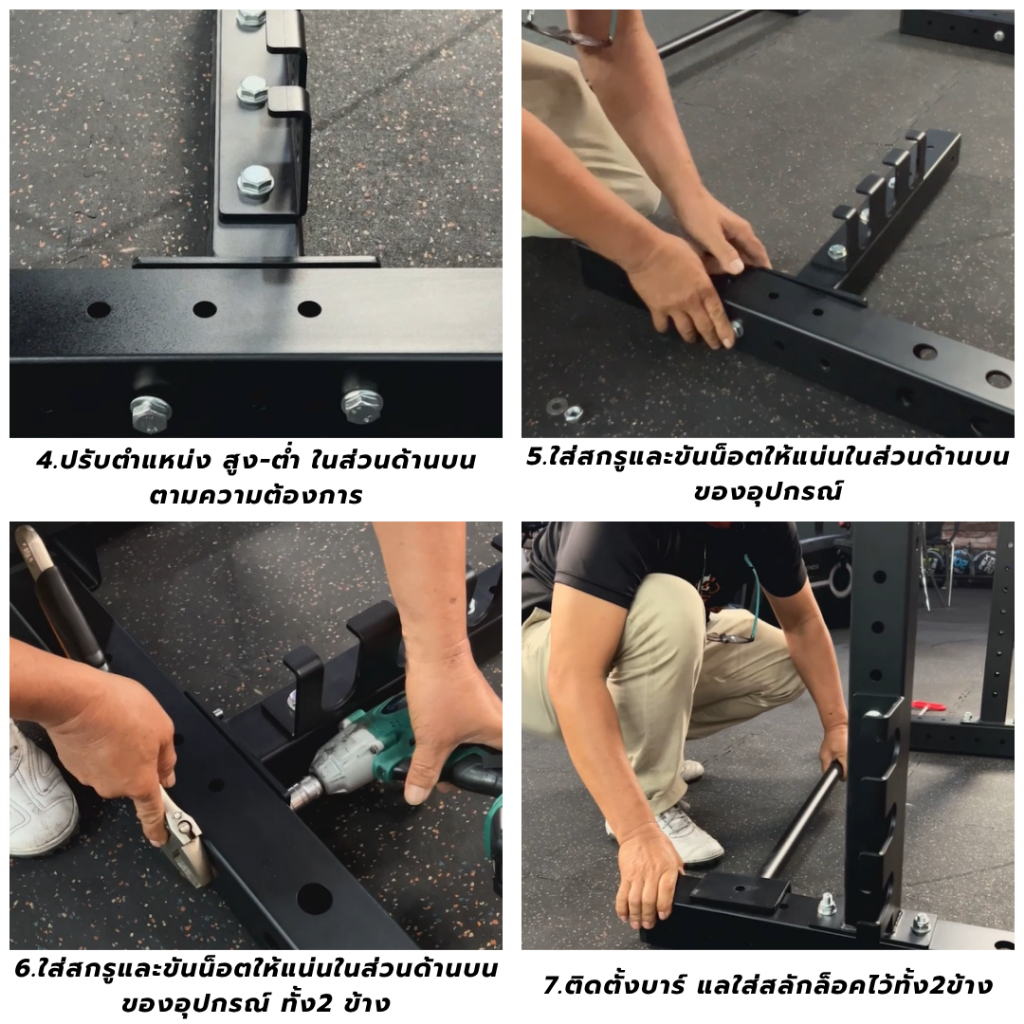 4.ปรับตำแหน่ง สูง-ต่ำ ในส่วนด้านบน ตามความต้องการ

5.ใส่สกรูและขันน็อตให้แน่นในส่วนด้านบน ของอุปกรณ์

6.ใส่สกรูและขันน็อตให้แน่นในส่วนด้านบน ของอุปกรณ์ ทั้ง2 ข้าง

7.ติดตั้งบาร์ แลใส่สลักล็อคไว้ทั้ง2ข้าง