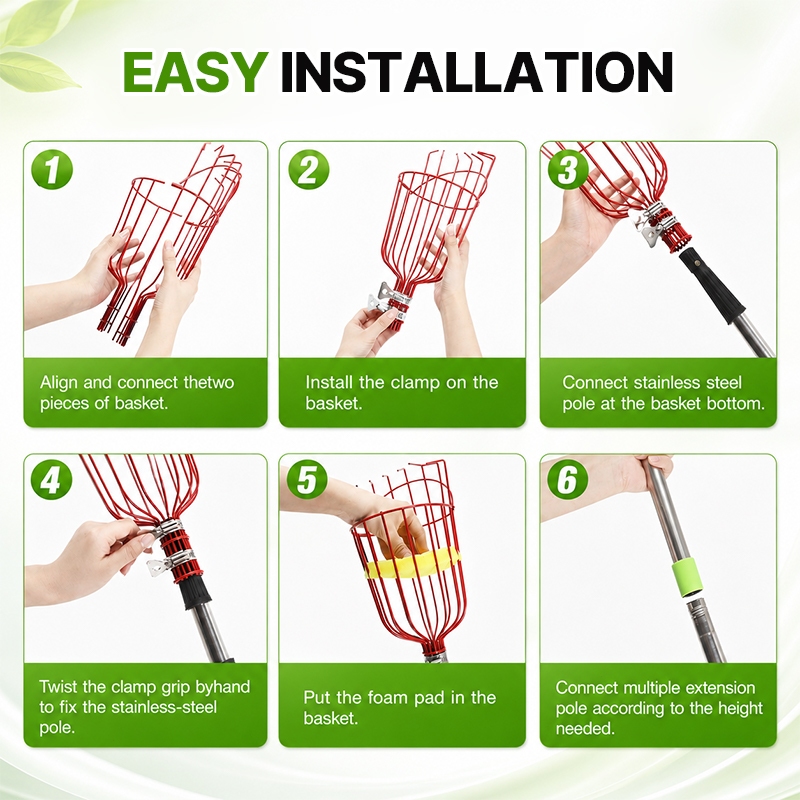 EASY INSTALLATION

1

Align and connect thetwo pieces of basket.

2

Install the clamp on the basket.

3

Connect stainless steel pole at the basket bottom.

4

Twist the clamp grip byhand to fix the stainless-steel pole.

5

Put the foam pad in the basket.

6

Connect multiple extension pole according to the height needed.