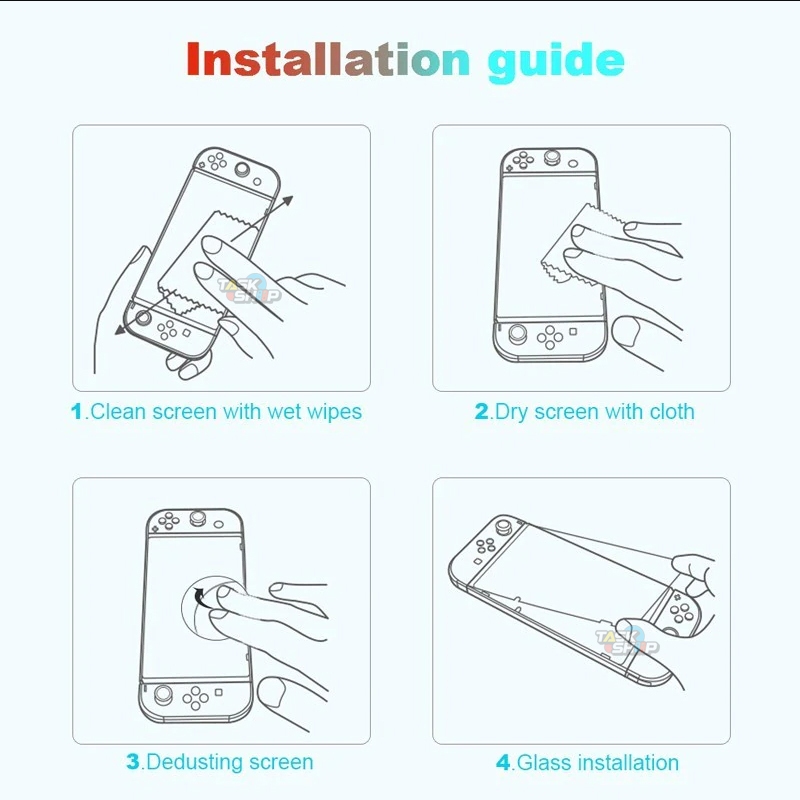 Installation guide

TASK SHOP

1.Clean screen with wet wipes

2.Dry screen with cloth

3.Dedusting screen

TASK SHOP

4.Glass installation