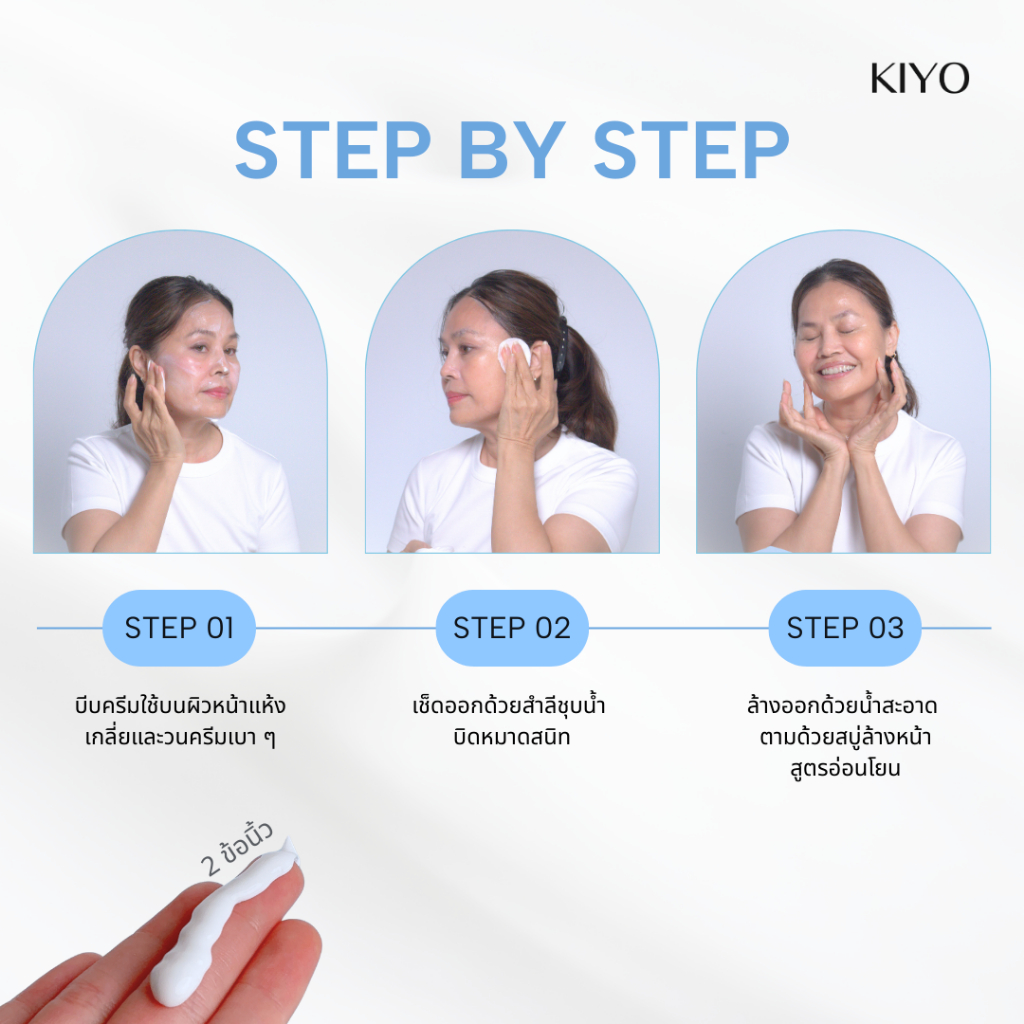 KIYO

STEP BY STEP

STEP 01

บีบครีมใช้บนผิวหน้าแห้ง เกลี่ยและวนครีมเบา ๆ

STEP 02

เช็ดออกด้วยสำลีชุบน้ำ บิดหมาดสนิท

STEP 03

ล้างออกด้วยน้ำสะอาด ตามด้วยสบู่ล้างหน้า สูตรอ่อนโยน

2 ข้อนิ้ว