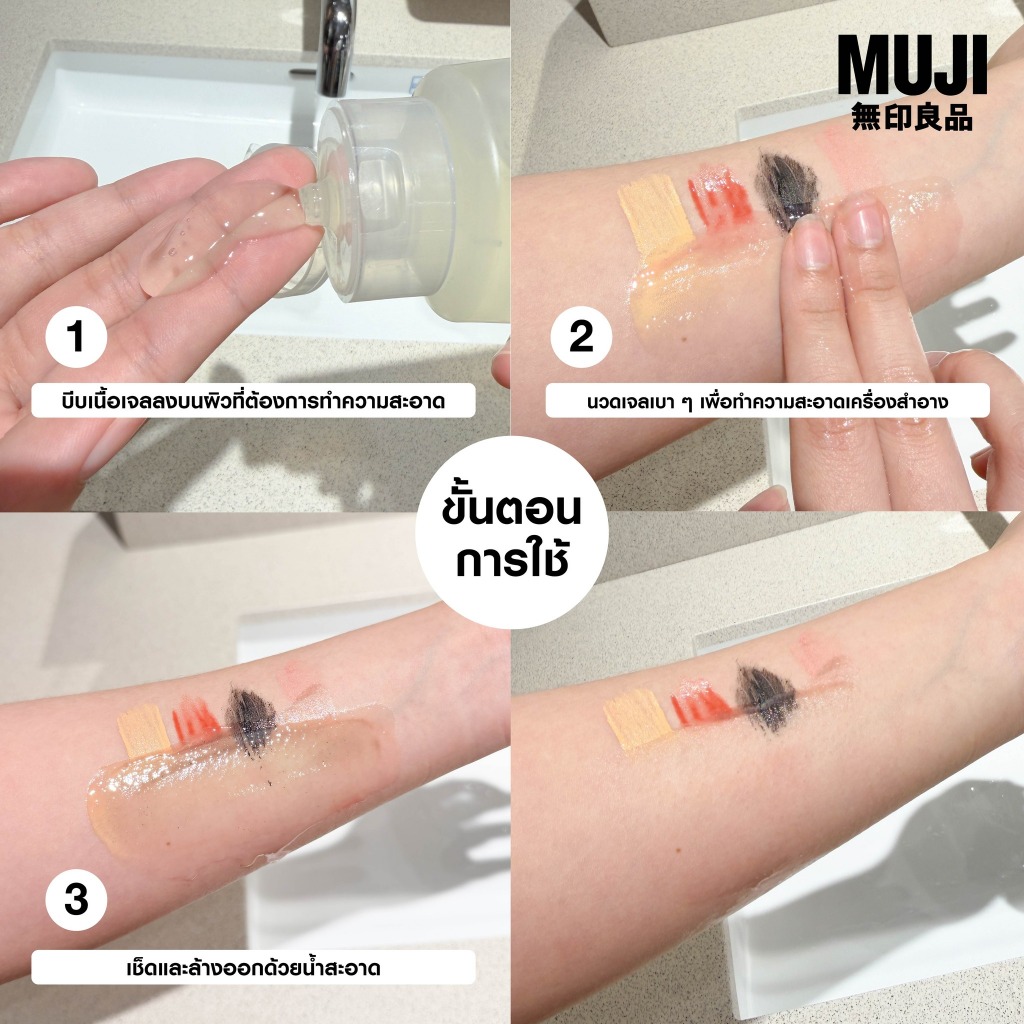 MUJI
無印良品

1
บีบเนื้อเจลลงบนผิวที่ต้องการทำความสะอาด

2
นวดเจลเบา ๆ เพื่อทำความสะอาดเครื่องสำอาง

ขั้นตอน
การใช้

3
เช็ดและล้างออกด้วยน้ำสะอาด