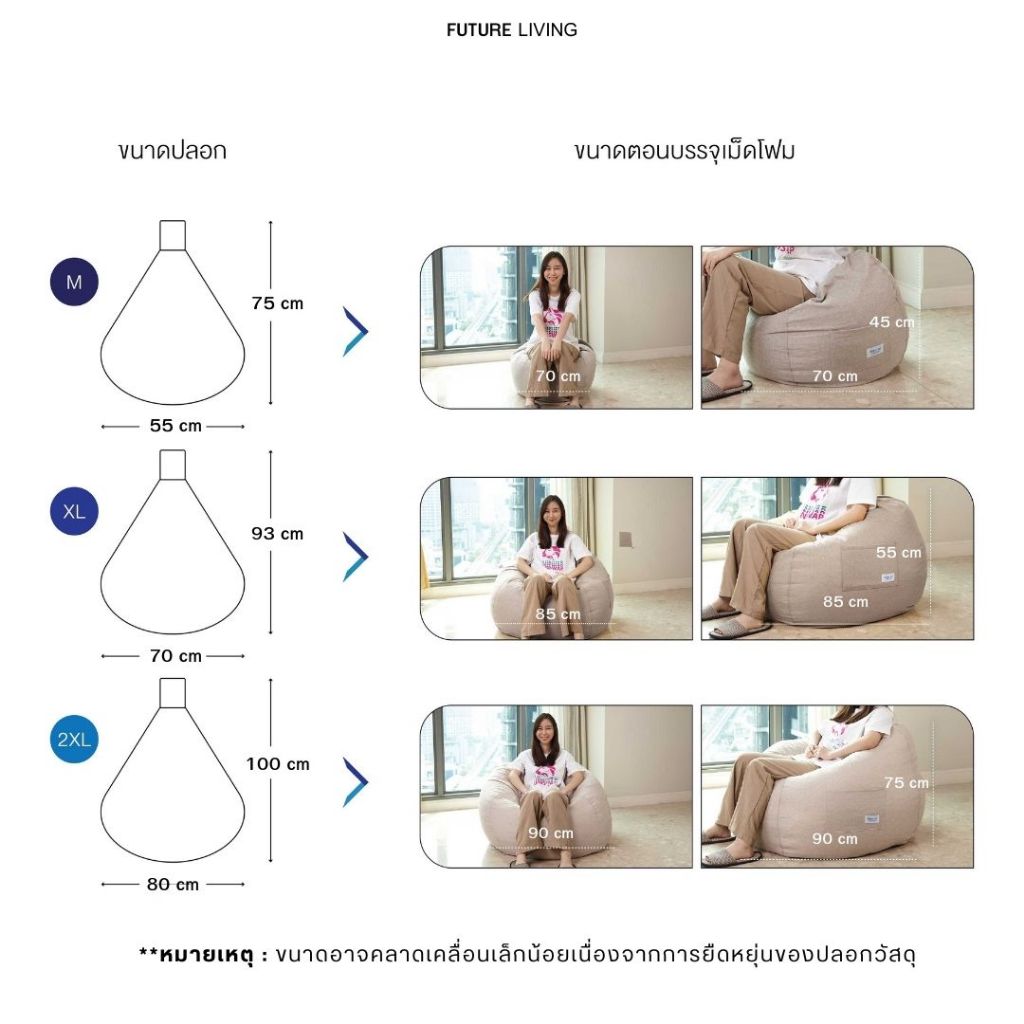 FUTURE LIVING

ขนาดปลอก

ขนาดตอนบรรจุเม็ดโฟม

M

75 cm

55 cm

70 cm

45 cm

70 cm

XL

93 cm

70 cm

85 cm

55 cm

85 cm

2XL

100 cm

80 cm

90 cm

75 cm

90 cm

**หมายเหตุ : ขนาดอาจคลาดเคลื่อนเล็กน้อยเนื่องจากการยืดหยุ่นของปลอกวัสดุ