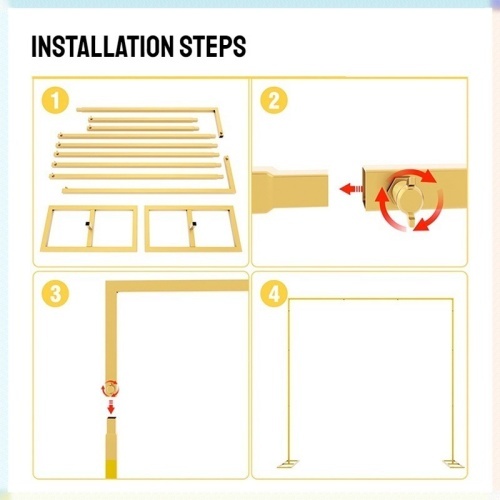 INSTALLATION STEPS

1

2

3

4