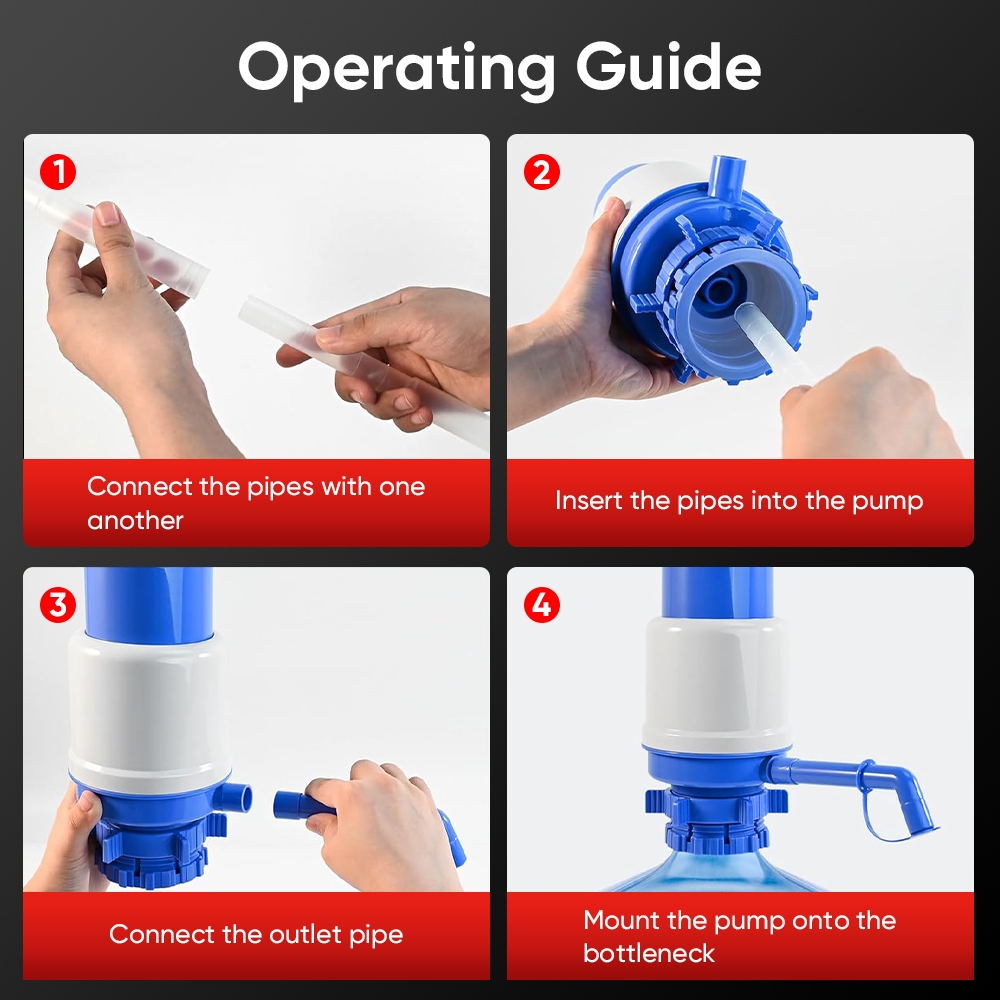 Operating Guide

1
Connect the pipes with one another

2
Insert the pipes into the pump

3
Connect the outlet pipe

4
Mount the pump onto the bottleneck