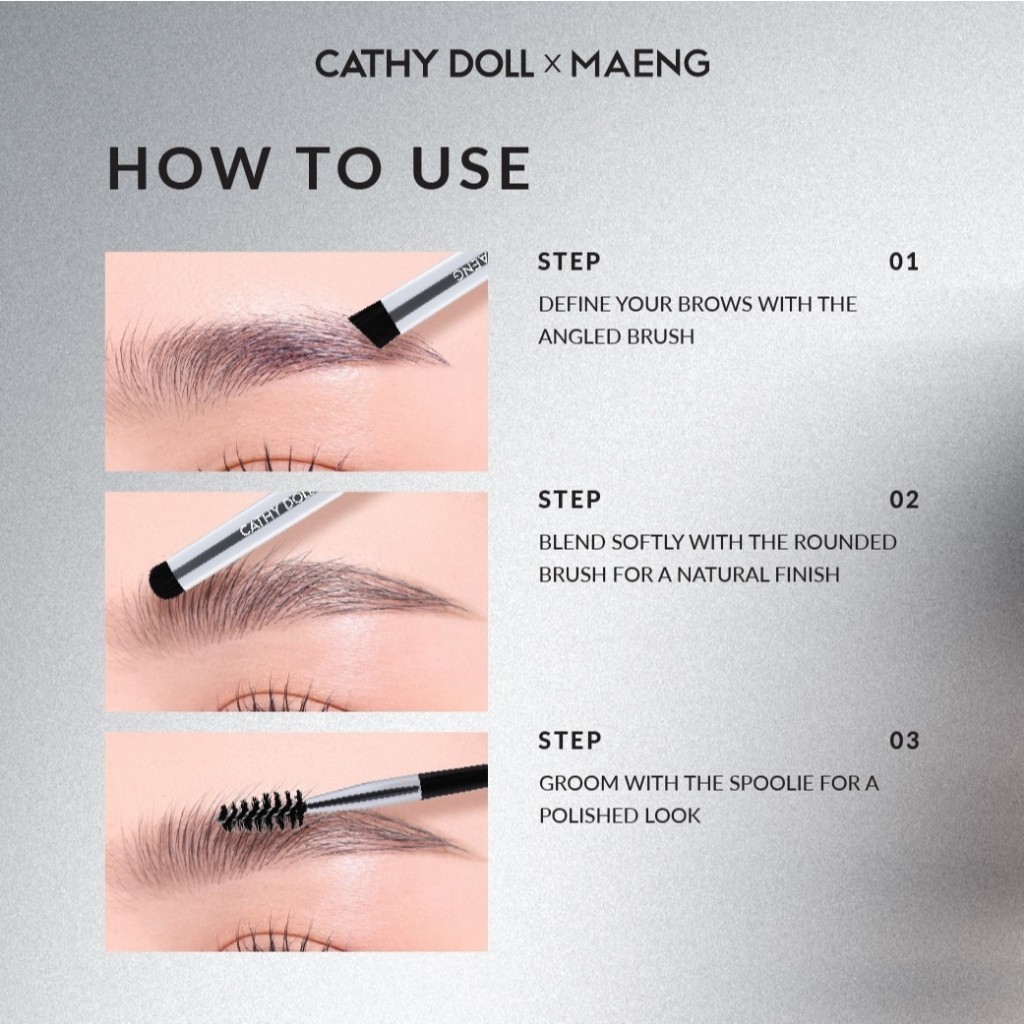 CATHY DOLL × MAENG

HOW TO USE

MAENG

STEP 01

DEFINE YOUR BROWS WITH THE ANGLED BRUSH

CATHY DOLL

STEP 02

BLEND SOFTLY WITH THE ROUNDED BRUSH FOR A NATURAL FINISH

STEP 03

GROOM WITH THE SPOOLIE FOR A POLISHED LOOK