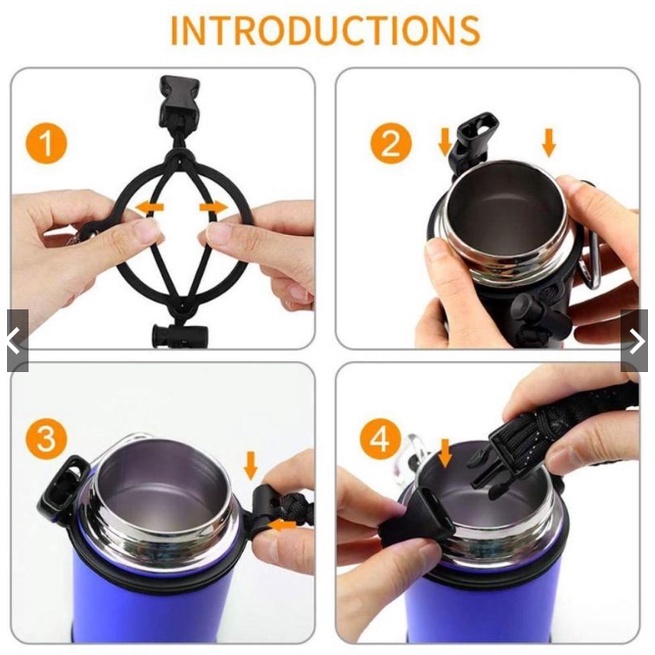 INTRODUCTIONS

1

2

3

4