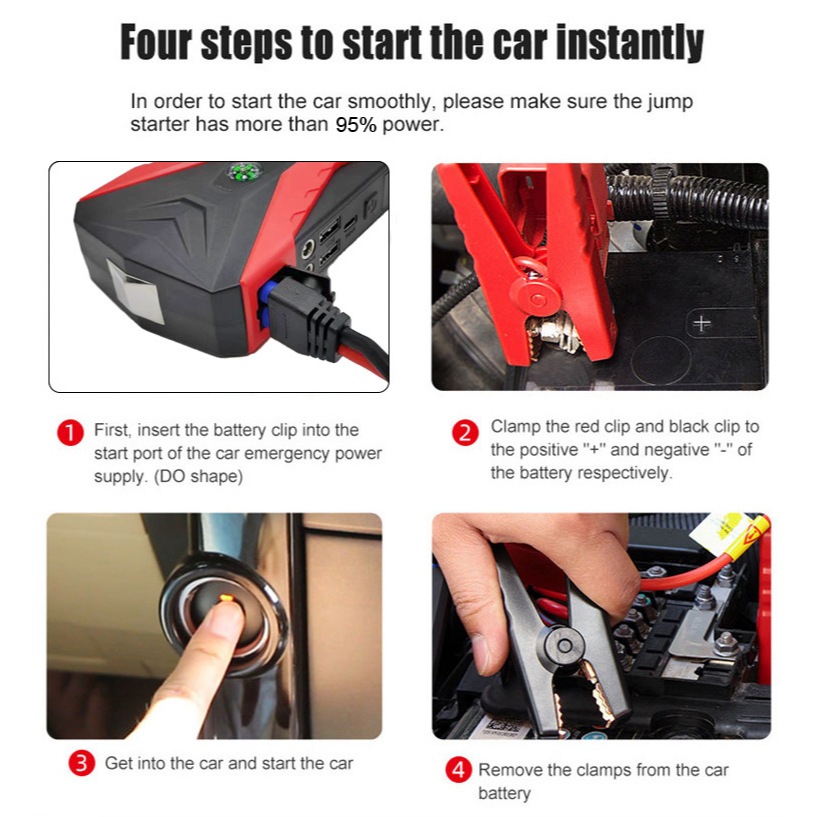 Four steps to start the car instantly

In order to start the car smoothly, please make sure the jump starter has more than 95% power.

1 First, insert the battery clip into the start port of the car emergency power supply. (DO shape)

2 Clamp the red clip and black clip to the positive "+" and negative "-" of the battery respectively.

3 Get into the car and start the car

4 Remove the clamps from the car battery