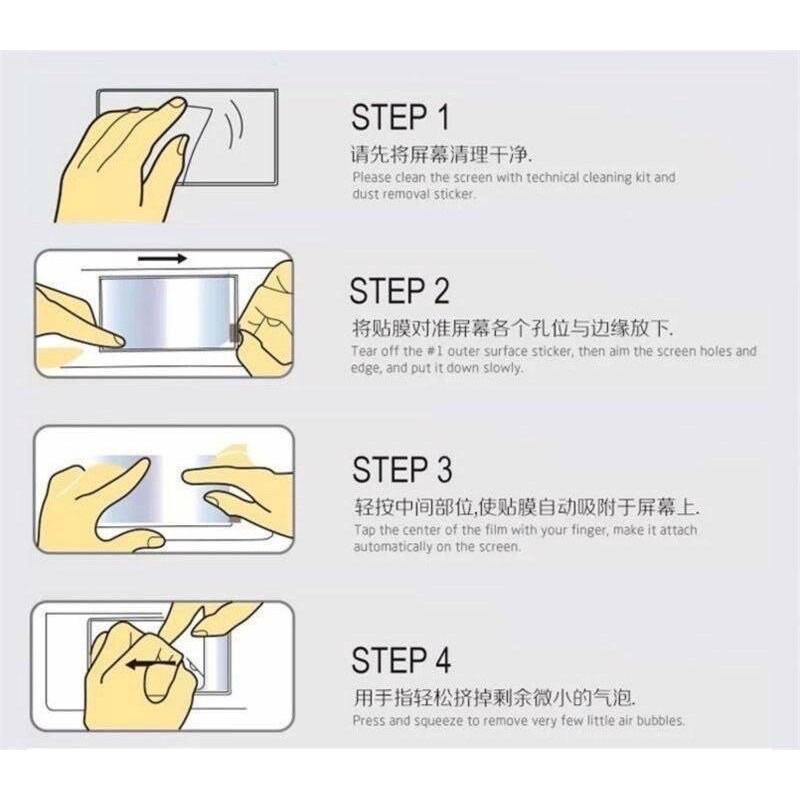 STEP 1
请先将屏幕清理干净.
Please clean the screen with technical cleaning kit and dust removal sticker.

STEP 2
将贴膜对准屏幕各个孔位与边缘放下.
Tear off the #1 outer surface sticker, then aim the screen holes and edge, and put it down slowly.

STEP 3
轻按中间部位,使贴膜自动吸附于屏幕上.
Tap the center of the film with your finger, make it attach automatically on the screen.

STEP 4
用手指轻松挤掉剩余微小的气泡.
Press and squeeze to remove very few little air bubbles.