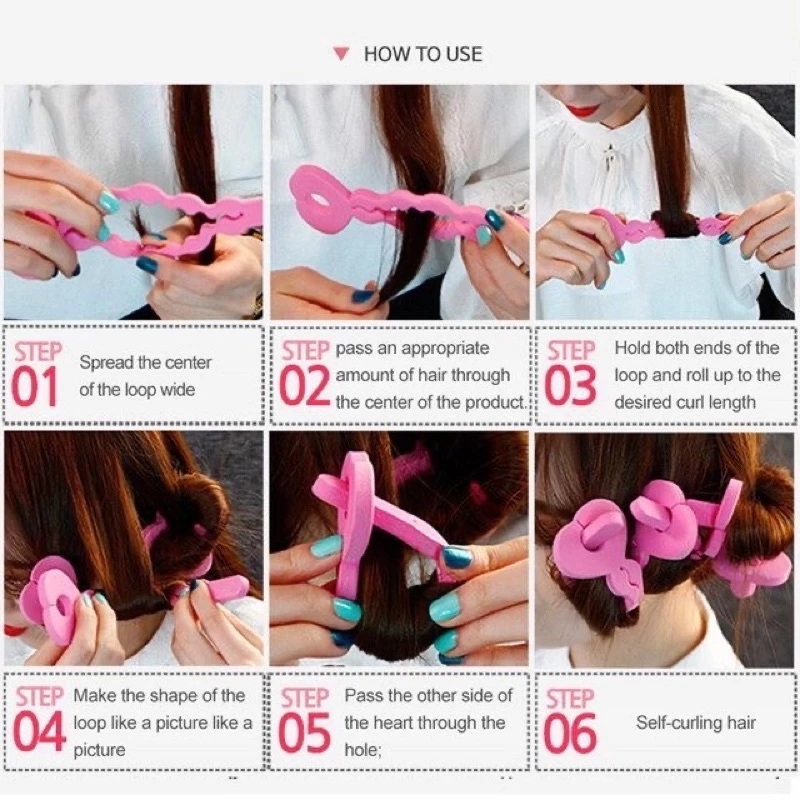 HOW TO USE

STEP 01 Spread the center of the loop wide

STEP 02 pass an appropriate amount of hair through the center of the product.

STEP 03 Hold both ends of the loop and roll up to the desired curl length

STEP 04 Make the shape of the loop like a picture like a picture

STEP 05 Pass the other side of the heart through the hole;

STEP 06 Self-curling hair