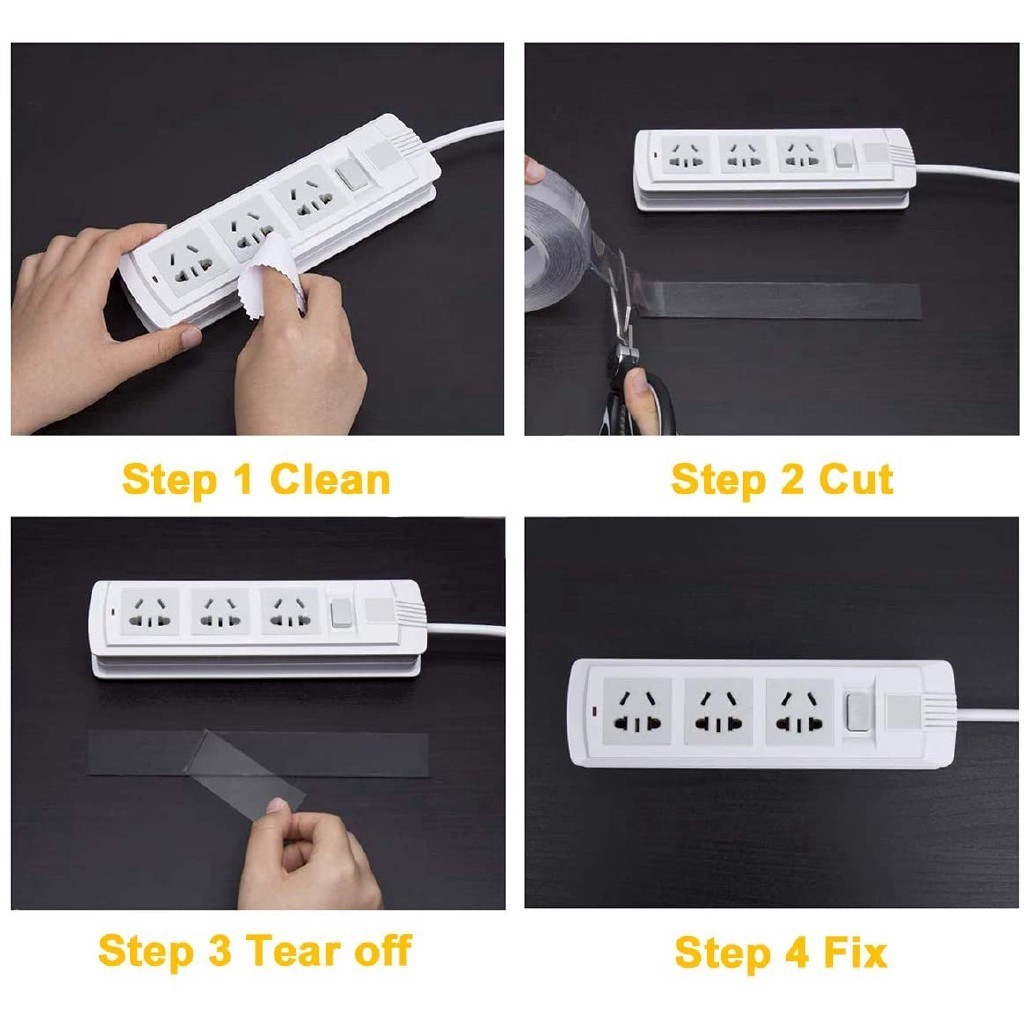 Step 1 Clean

Step 2 Cut

Step 3 Tear off

Step 4 Fix