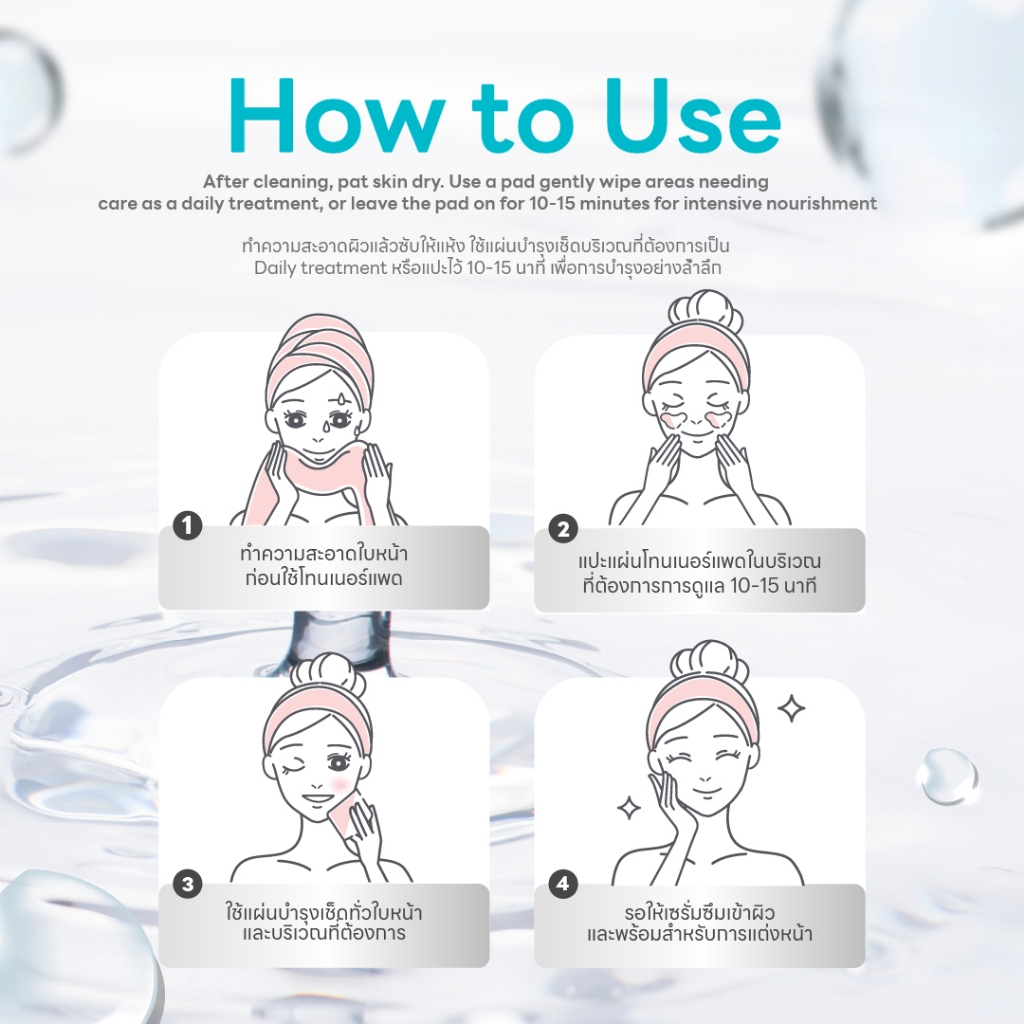 How to Use

After cleaning, pat skin dry. Use a pad gently wipe areas needing care as a daily treatment, or leave the pad on for 10-15 minutes for intensive nourishment

ทำความสะอาดผิวแล้วซับให้แห้ง ใช้แผ่นบำรุงเช็ดบริเวณที่ต้องการเป็น Daily treatment หรือแปะไว้ 10-15 นาที เพื่อการบำรุงอย่างล้ำลึก

1
ทำความสะอาดใบหน้า ก่อนใช้โทนเนอร์แพด

2
แปะแผ่นโทนเนอร์แพดในบริเวณ ที่ต้องการการดูแล 10-15 นาที

3
ใช้แผ่นบำรุงเช็ดทั่วใบหน้า และบริเวณที่ต้องการ

4
รอให้เซรั่มซึมเข้าผิว และพร้อมสำหรับการแต่งหน้า