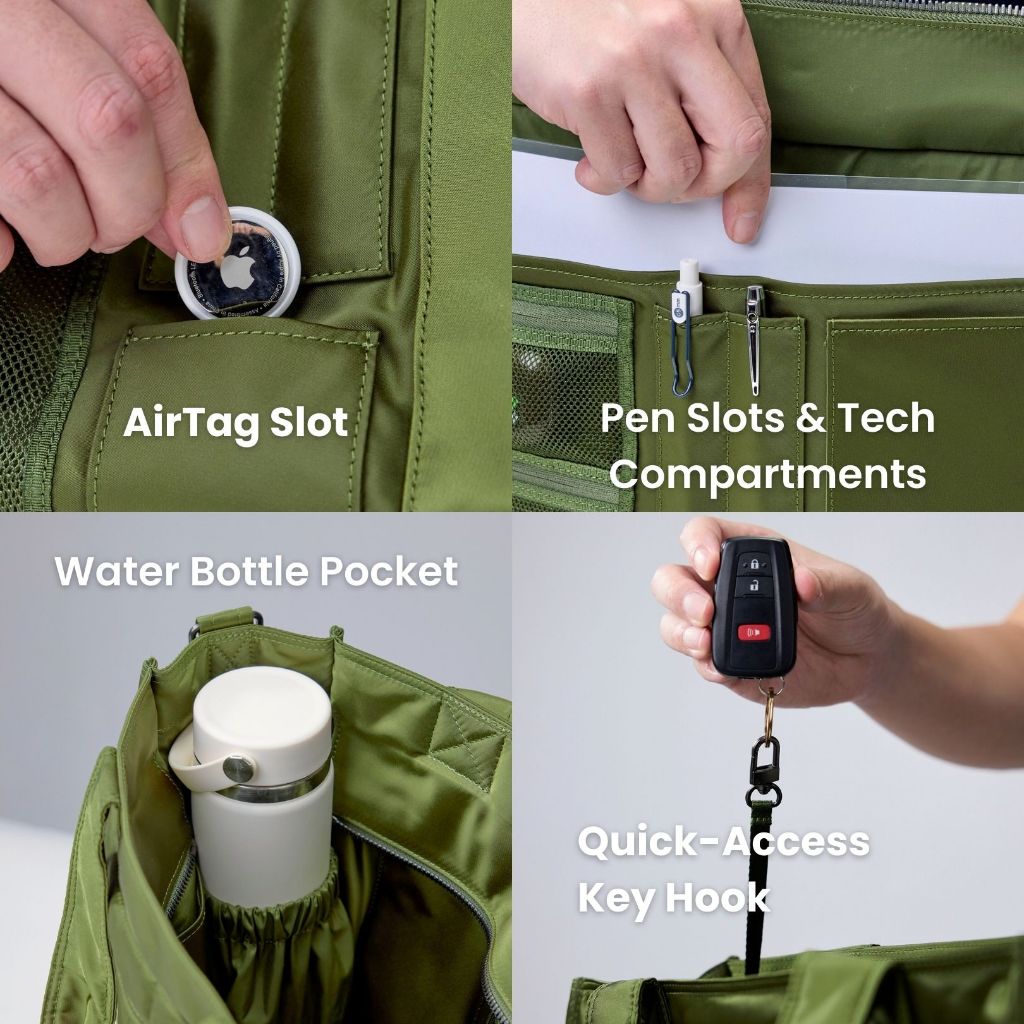 AirTag Slot

Pen Slots & Tech Compartments

Water Bottle Pocket

Quick-Access Key Hook