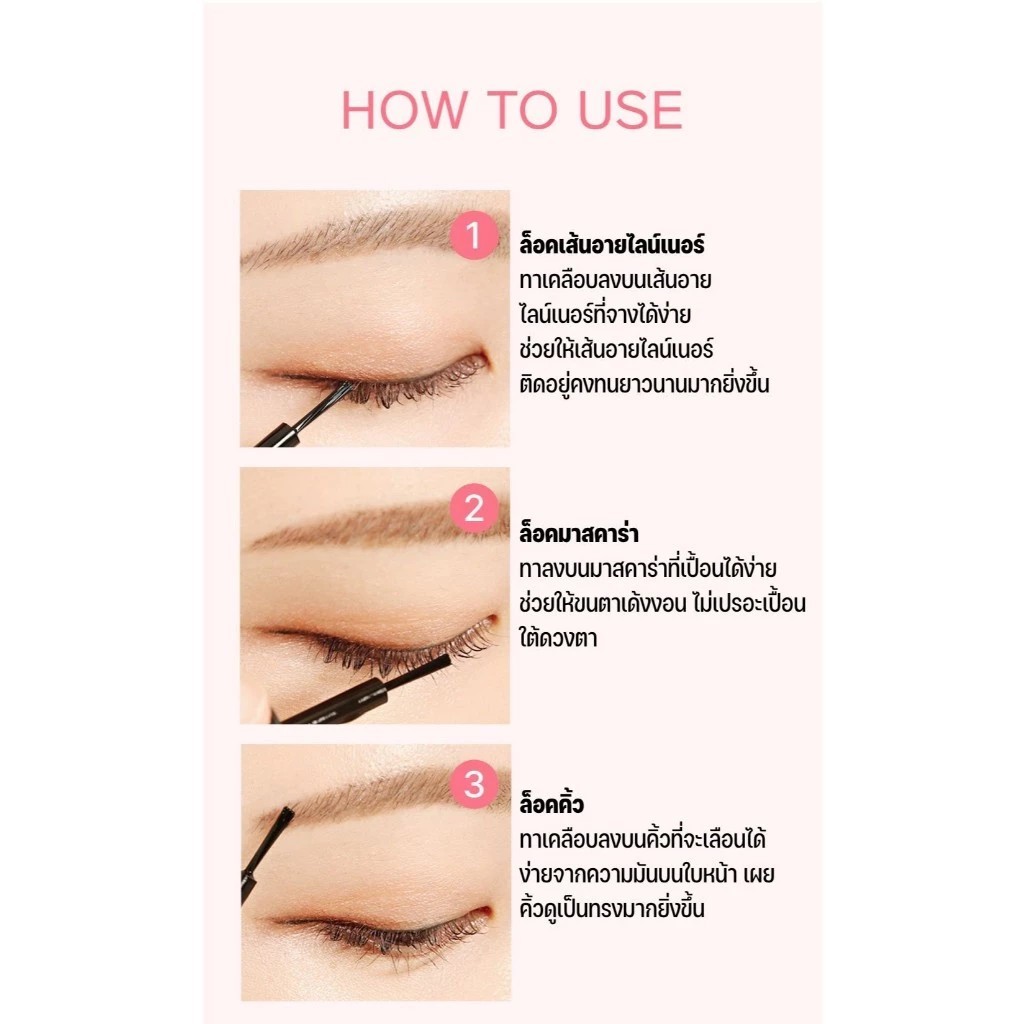 HOW TO USE

1
ล็อคเส้นอายไลน์เนอร์
ทาเคลือบลงบนเส้นอายไลน์เนอร์ที่จางได้ง่าย ช่วยให้เส้นอายไลน์เนอร์ติดอยู่คงทนยาวนานมากยิ่งขึ้น

2
ล็อคมาสคาร่า
ทาลงบนมาสคาร่าที่เปื้อนได้ง่าย ช่วยให้ขนตาเด้งงอน ไม่เปรอะเปื้อนใต้ดวงตา

3
ล็อคคิ้ว
ทาเคลือบลงบนคิ้วที่จะเลือนได้ง่ายจากความมันบนใบหน้า เผยคิ้วดูเป็นทรงมากยิ่งขึ้น