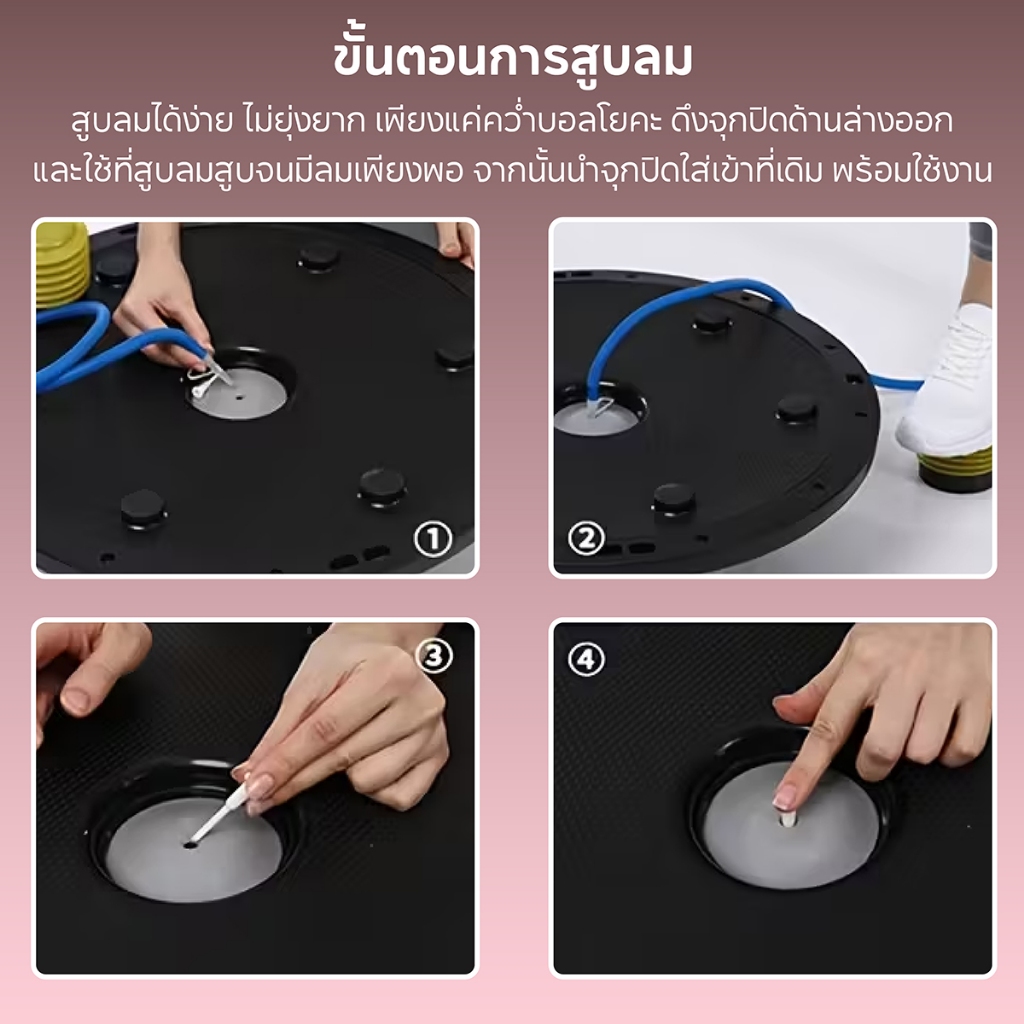 ขั้นตอนการสูบลม

สูบลมได้ง่าย ไม่ยุ่งยาก เพียงแค่คว่ำบอลโยคะ ดึงจุกปิดด้านล่างออก และใช้ที่สูบลมสูบจนมีลมเพียงพอ จากนั้นนำจุกปิดใส่เข้าที่เดิม พร้อมใช้งาน

①

②

③

④