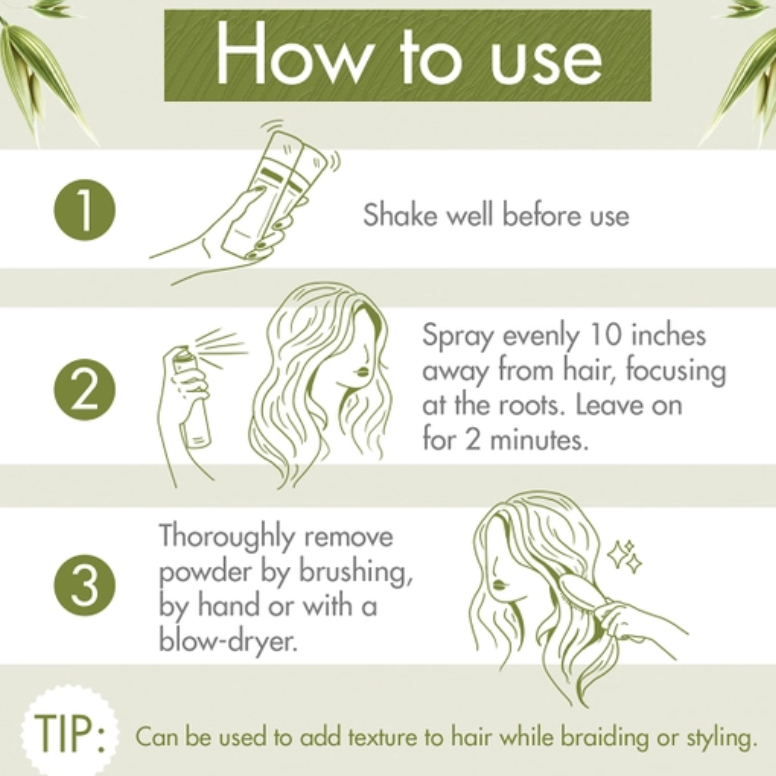 How to use

1

Shake well before use

2

Spray evenly 10 inches away from hair, focusing at the roots. Leave on for 2 minutes.

3

Thoroughly remove powder by brushing, by hand or with a blow-dryer.

TIP: Can be used to add texture to hair while braiding or styling.