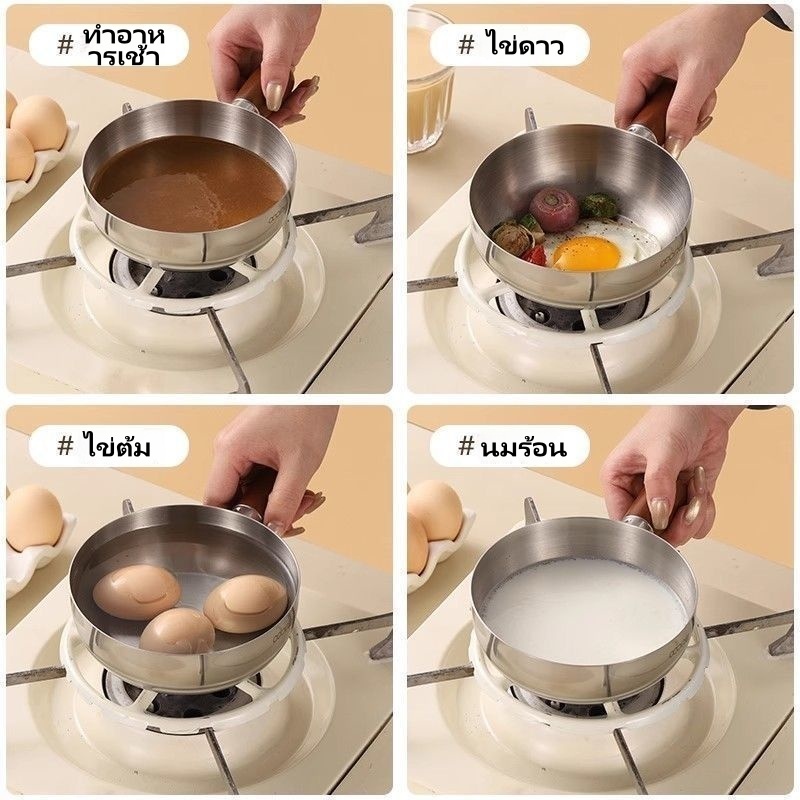 # ทำอาหารเช้า

# ไข่ดาว

# ไข่ต้ม

# นมร้อน