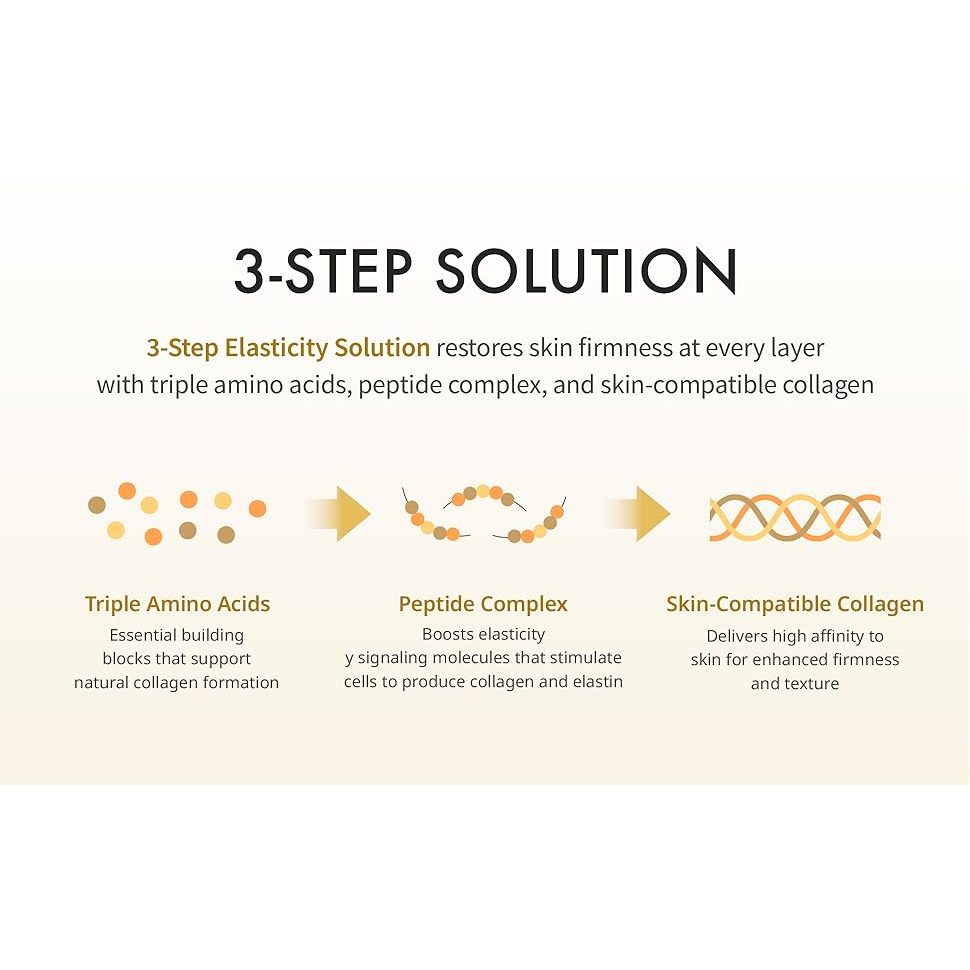 3-STEP SOLUTION

3-Step Elasticity Solution restores skin firmness at every layer with triple amino acids, peptide complex, and skin-compatible collagen

Triple Amino Acids
Essential building blocks that support natural collagen formation

Peptide Complex
Boosts elasticity y signaling molecules that stimulate cells to produce collagen and elastin

Skin-Compatible Collagen
Delivers high affinity to skin for enhanced firmness and texture