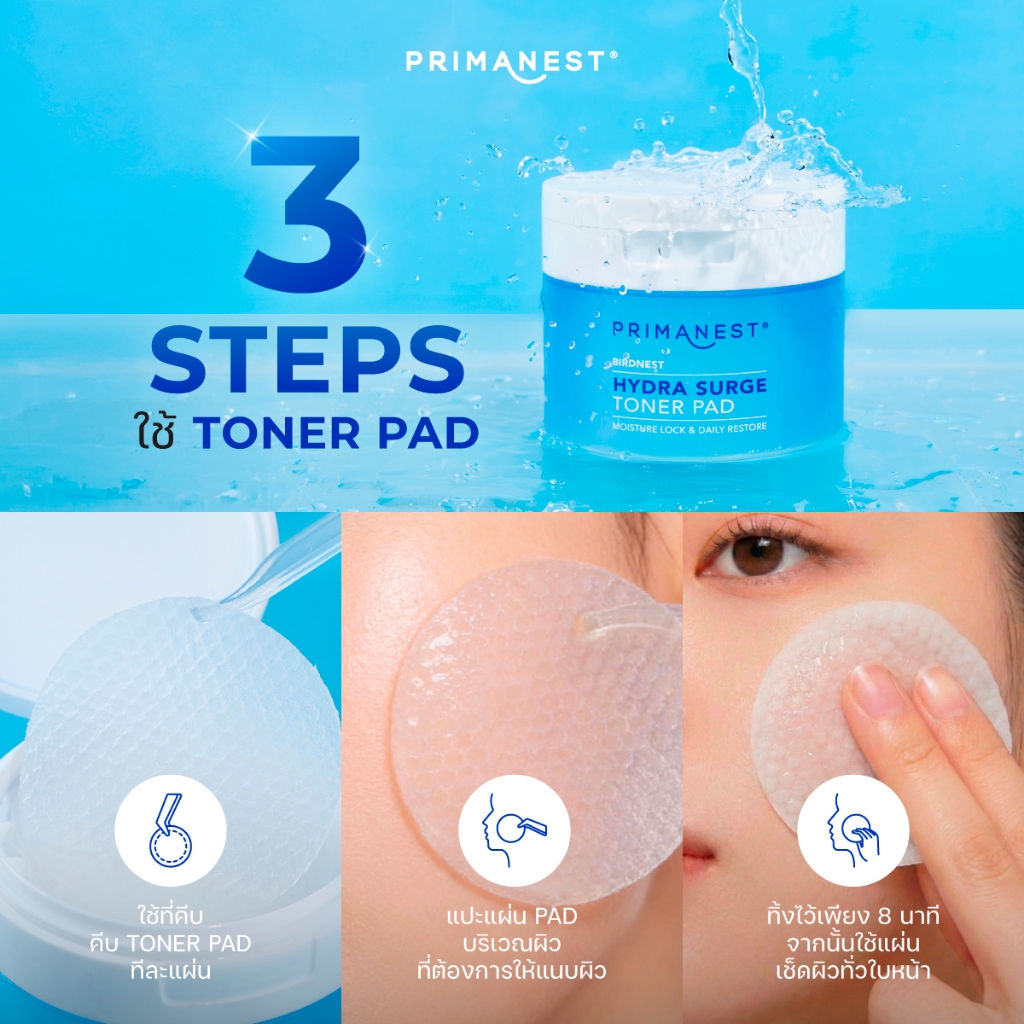 PRIMANEST®

3 STEPS
ใช้ TONER PAD

PRIMANEST®
BIRDNEST
HYDRA SURGE
TONER PAD
MOISTURE LOCK & DAILY RESTORE

ใช้ที่คีบ
คีบ TONER PAD
ทีละแผ่น

แปะแผ่น PAD
บริเวณผิว
ที่ต้องการให้แนบผิว

ทิ้งไว้เพียง 8 นาที
จากนั้นใช้แผ่น
เช็ดผิวทั่วใบหน้า