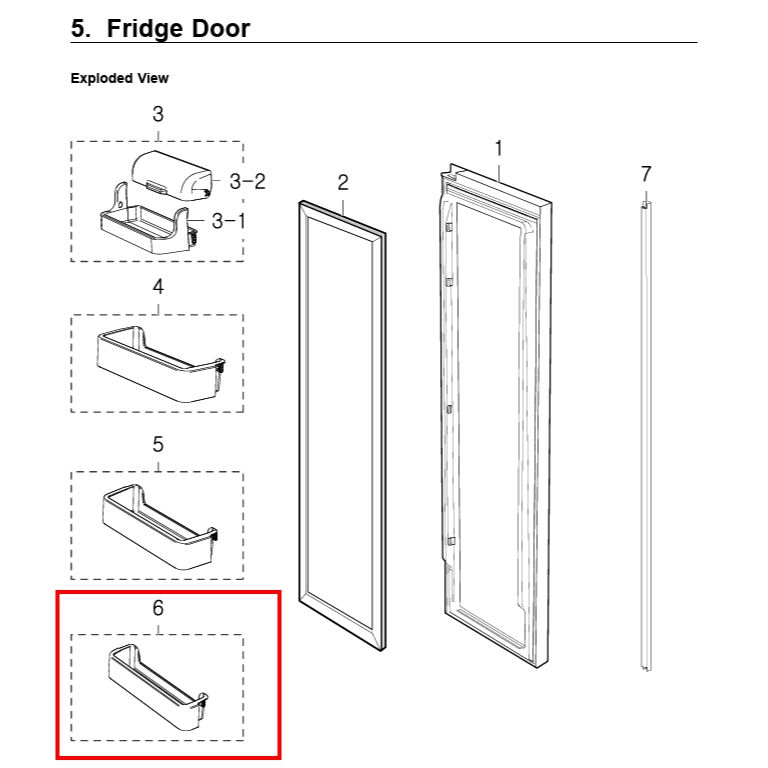 5. Fridge Door

Exploded View

3

3-2

3-1

4

5

6

2

1

7