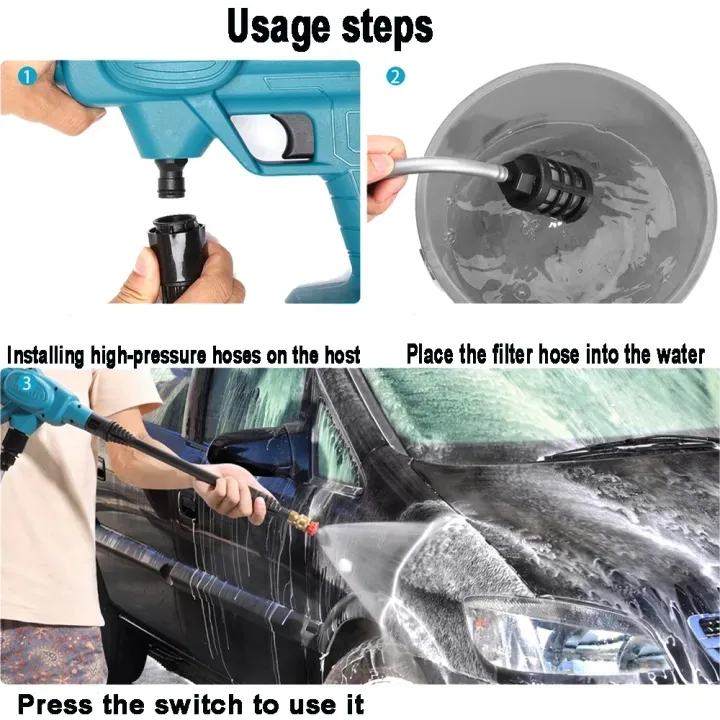 Usage steps

1

2

Installing high-pressure hoses on the host

Place the filter hose into the water

3

Press the switch to use it