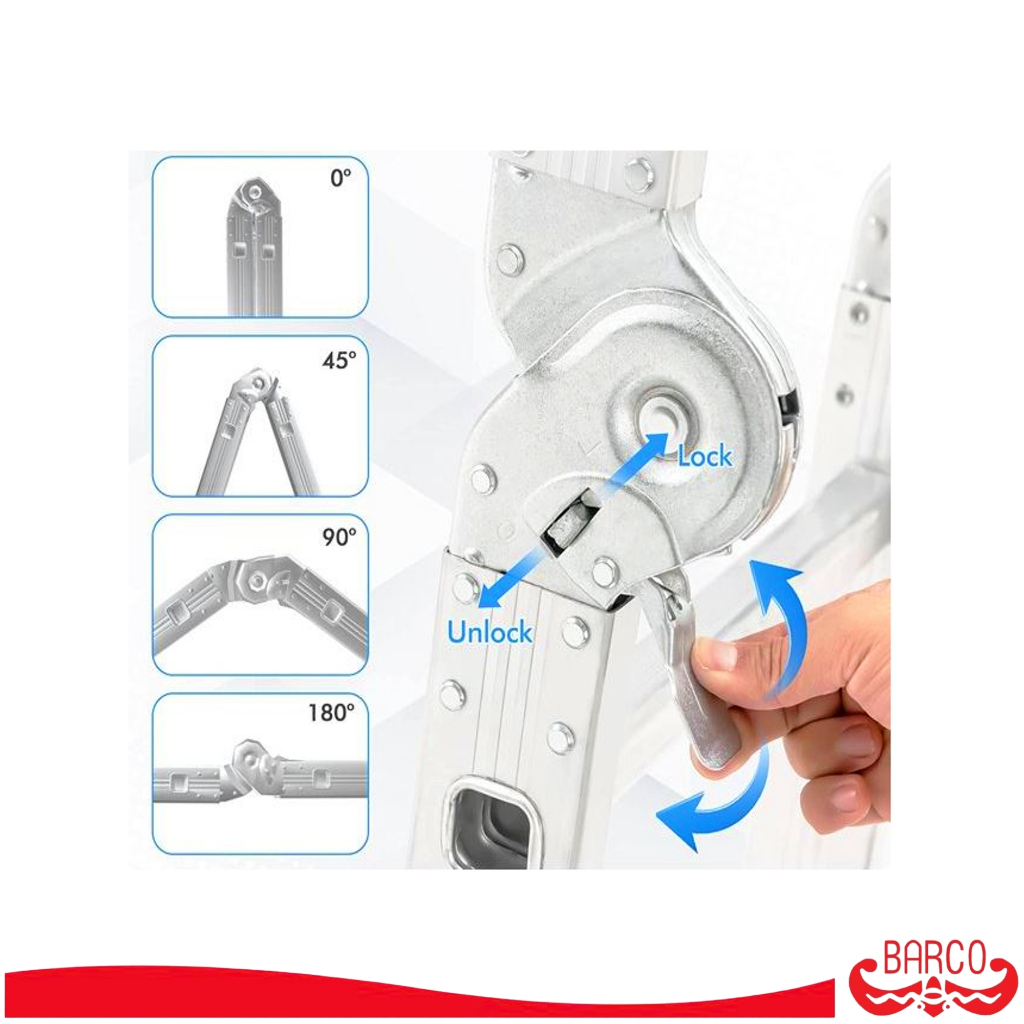 0°

45°

90°

180°

Lock

Unlock

BARCO